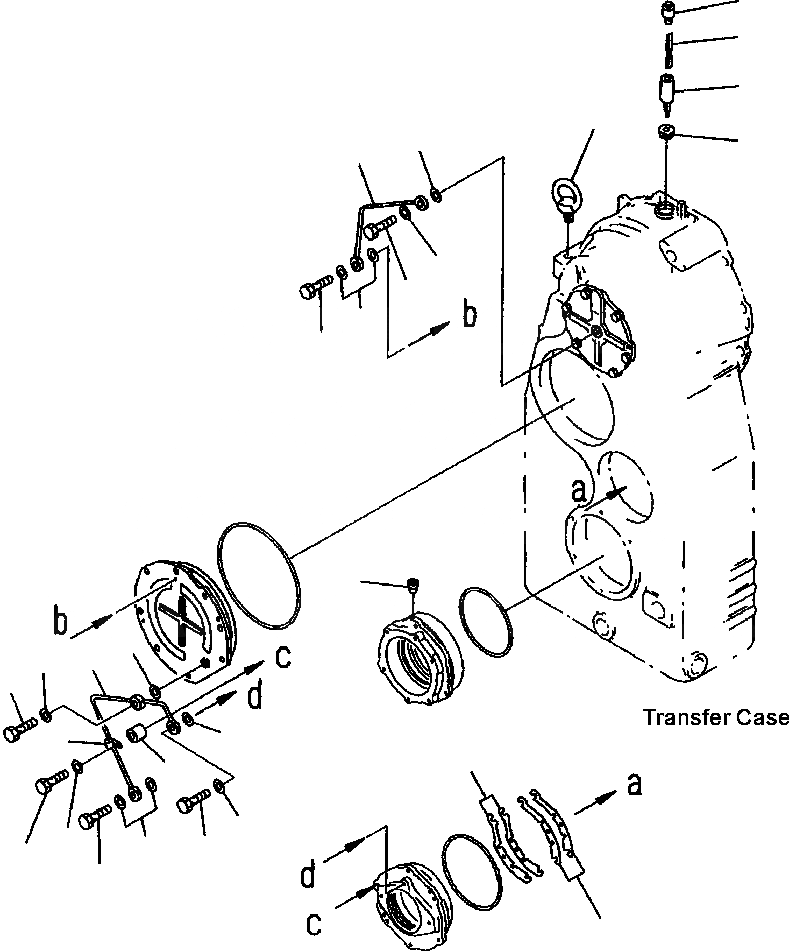 b
a
b
c
d
Transfer Case
a
d
c