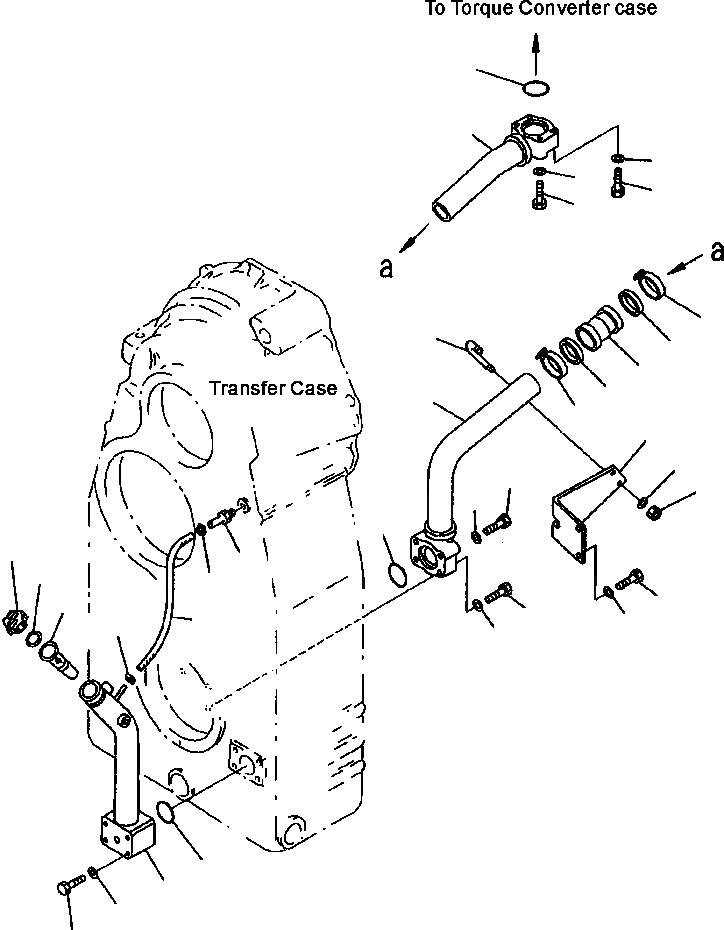 To Torque Converter case

a

a

Transfer Case