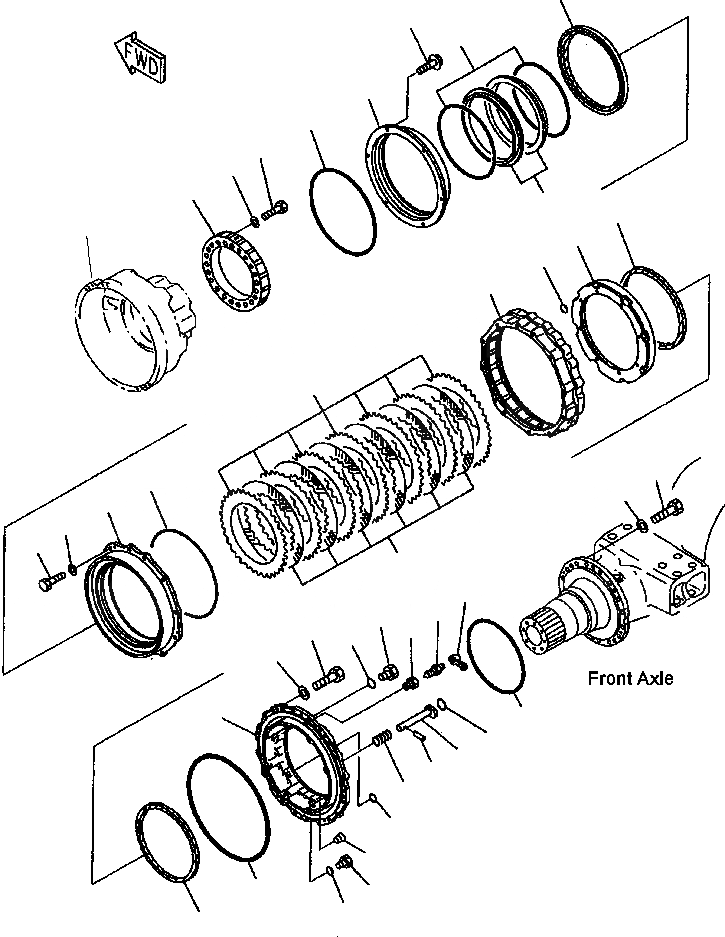 FWD

Front Axle