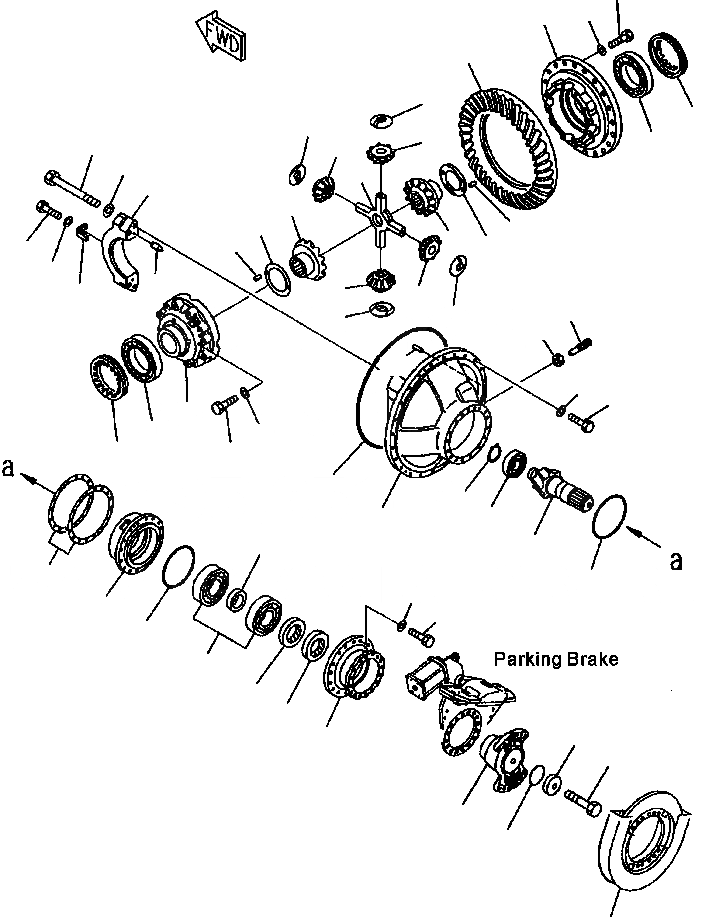 FWD

a

a

Parking Brake