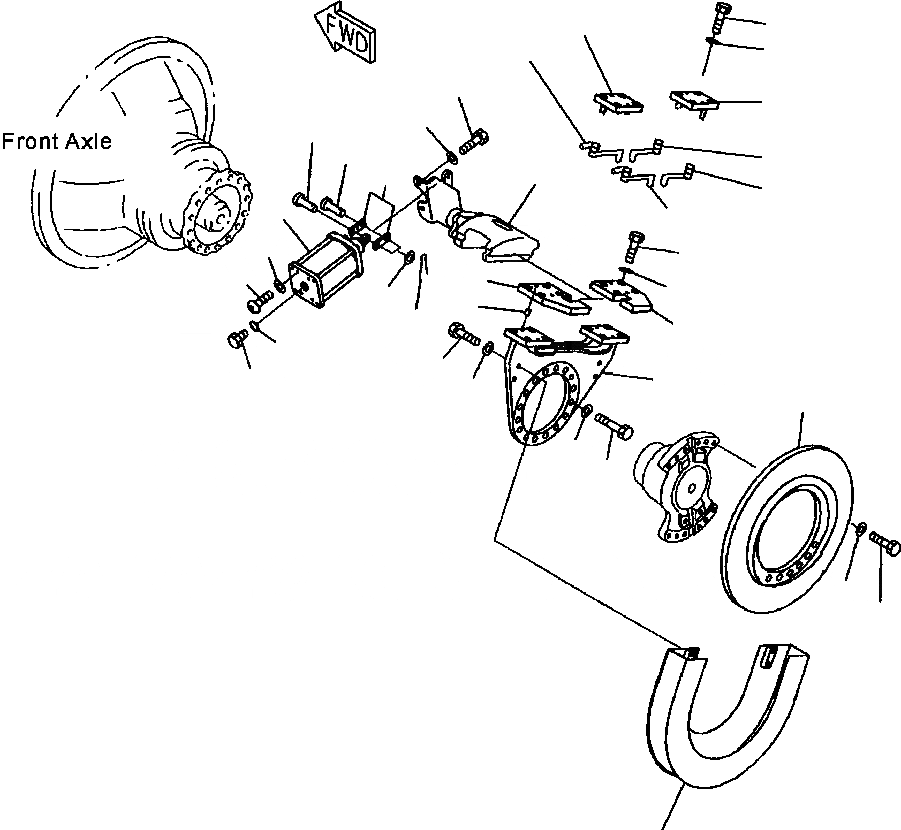 FWD
Front Axle