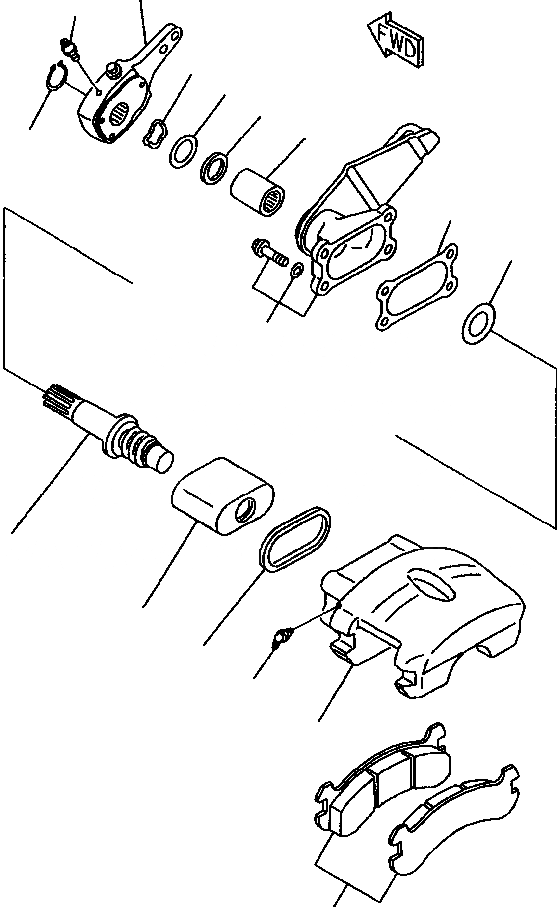 FWD