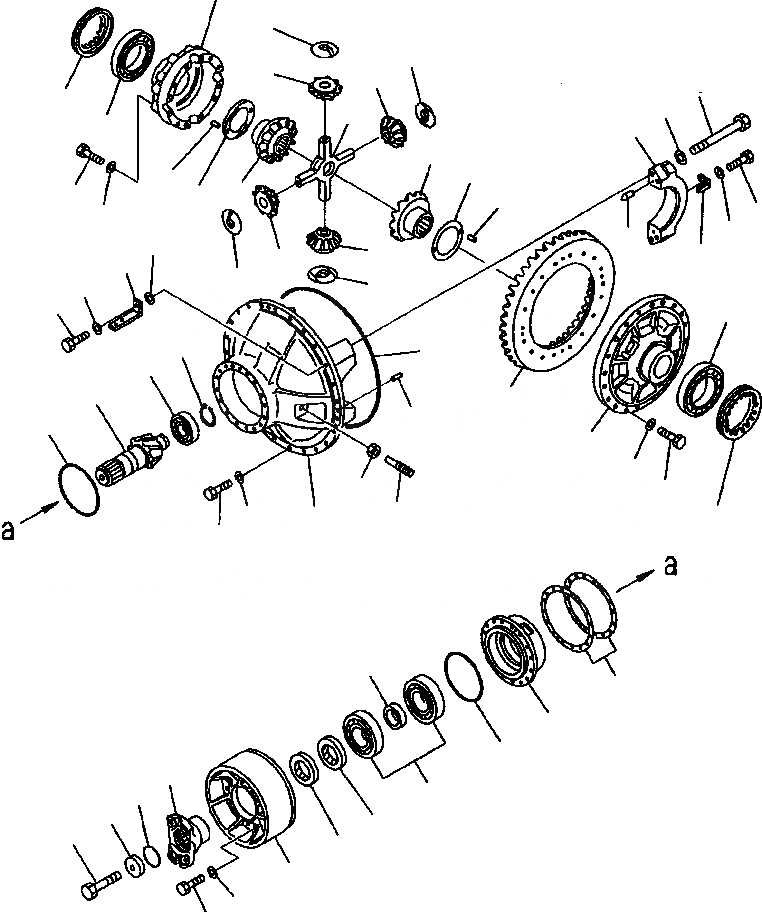 a

a