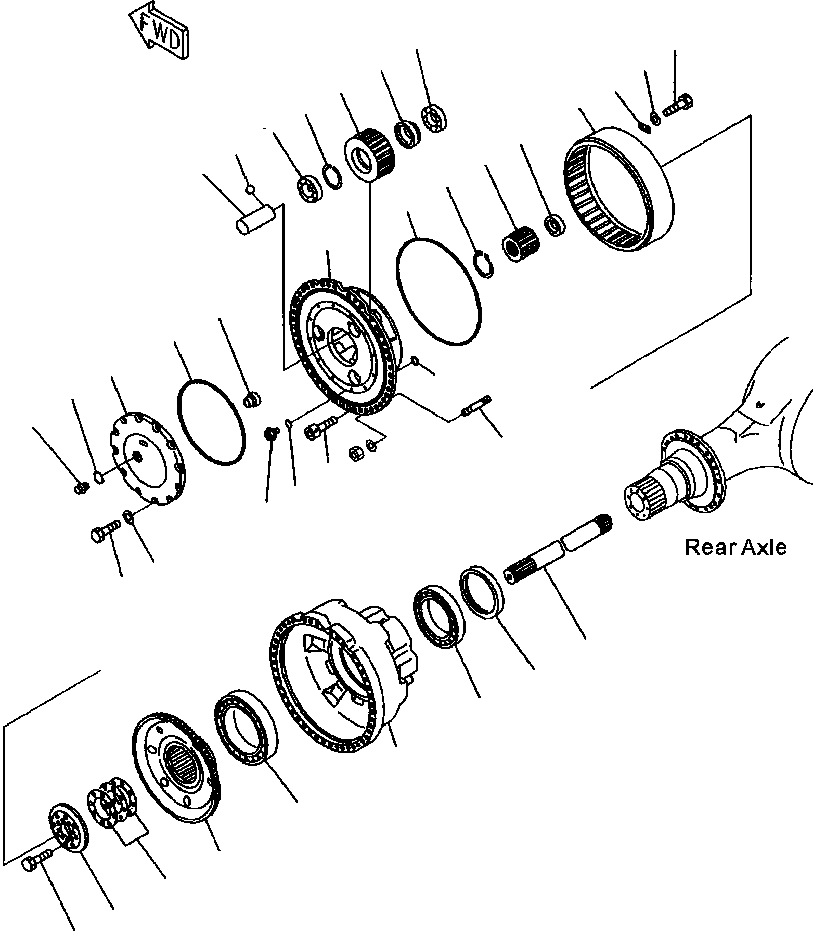 FWD

Rear Axle