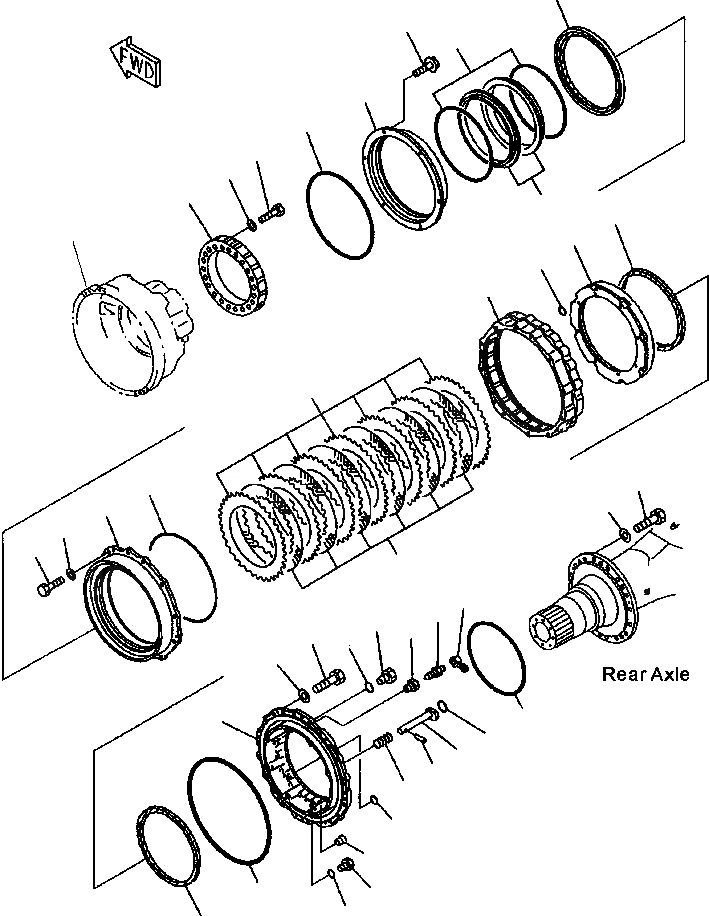 FWD

Rear Axle