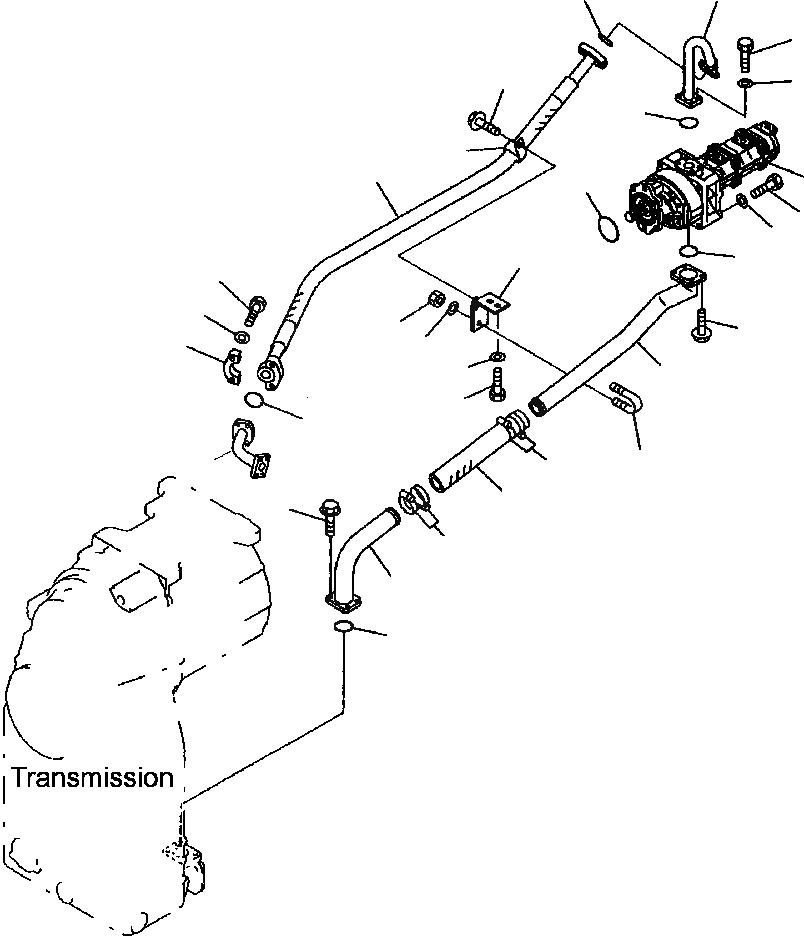 Transmission