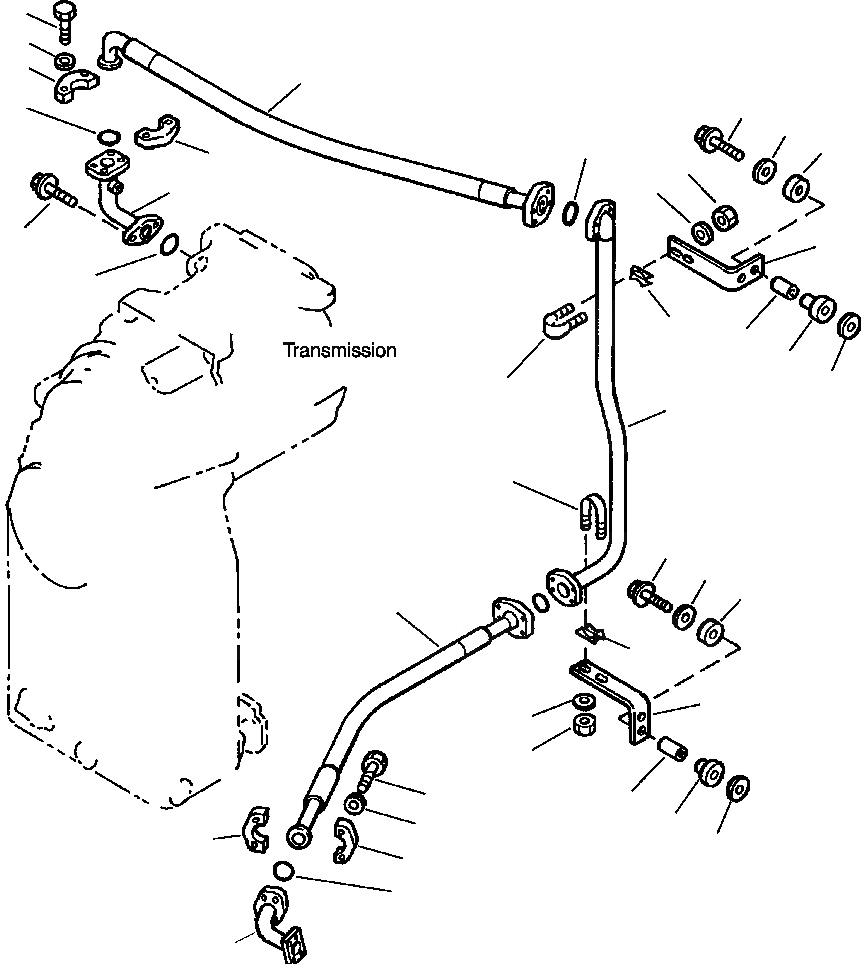 Transmission