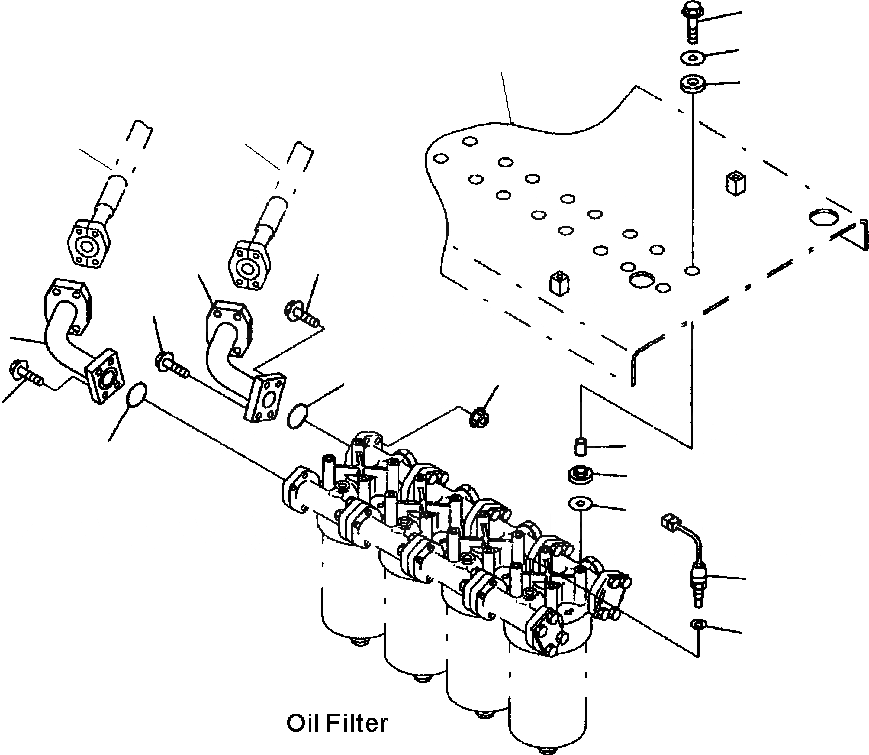 Oil Filter