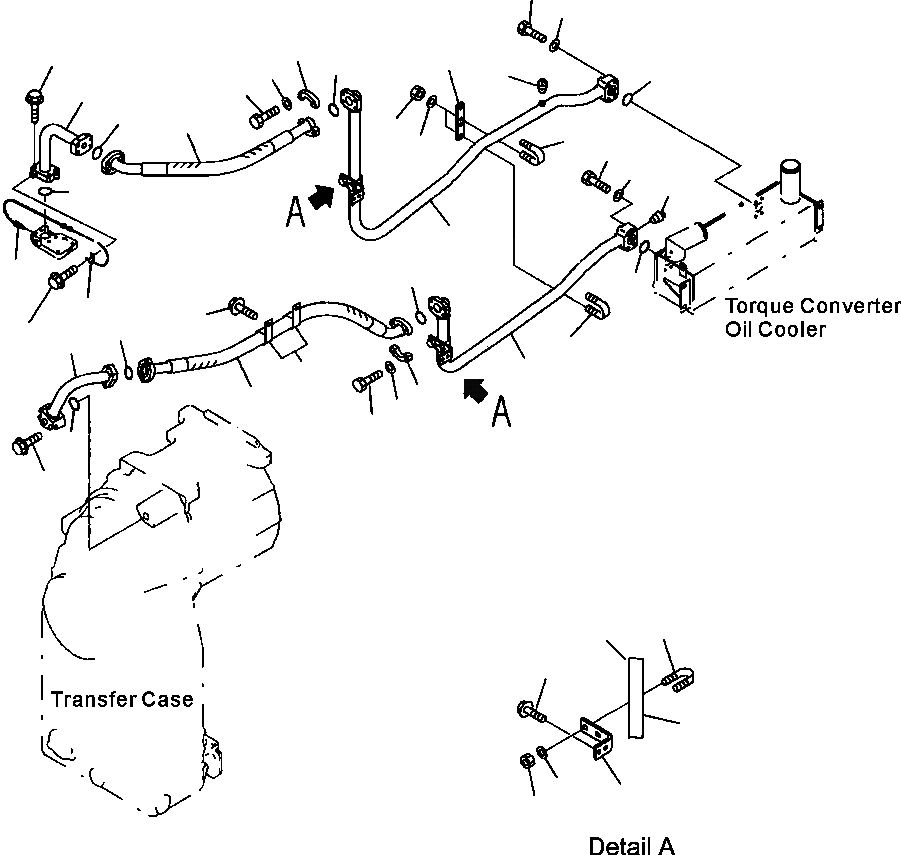 A

Torque Converter
Oil Cooler

A

Transfer Case

Detail A