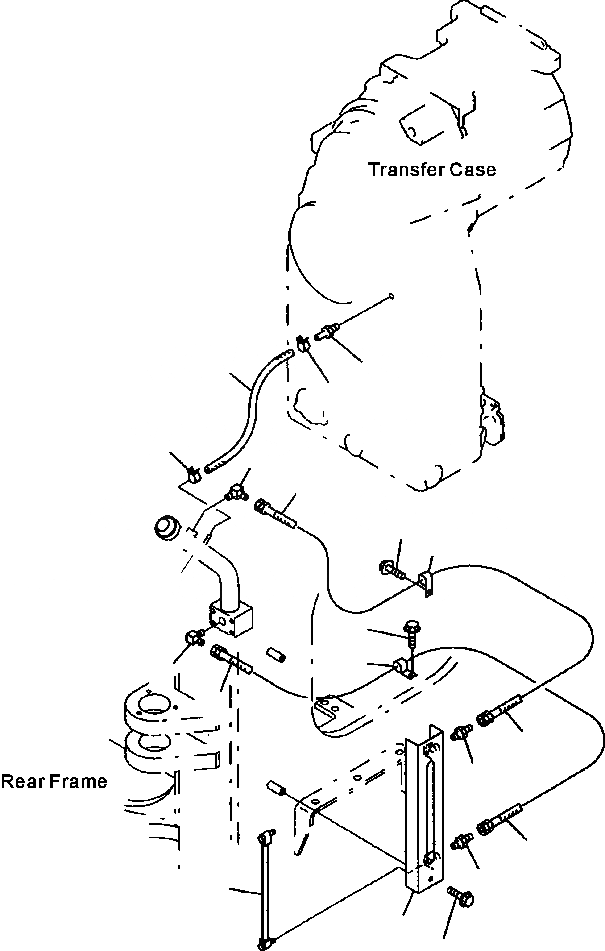 Transfer Case

Rear Frame