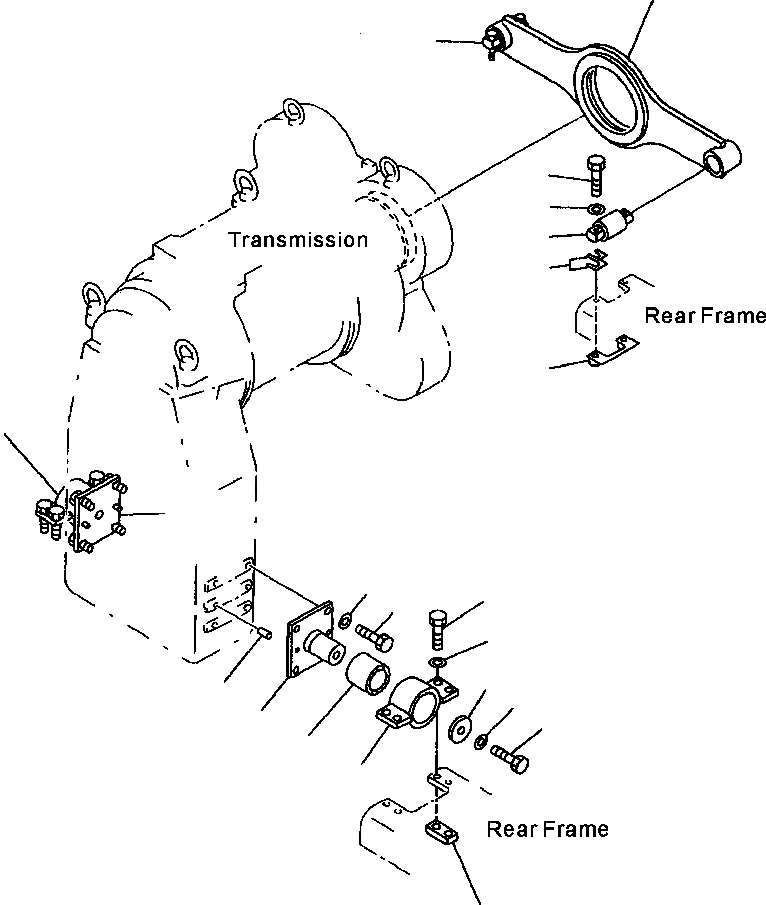 Transmission

Rear Frame

Rear Frame