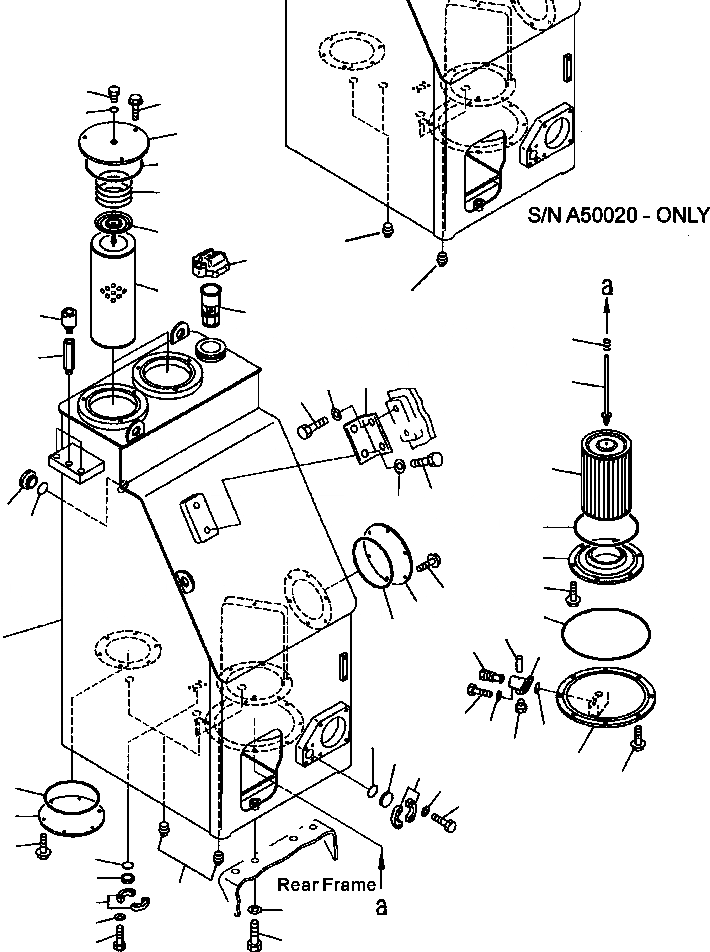 S/N A50020 - ONLY

a

Rear Frame

a