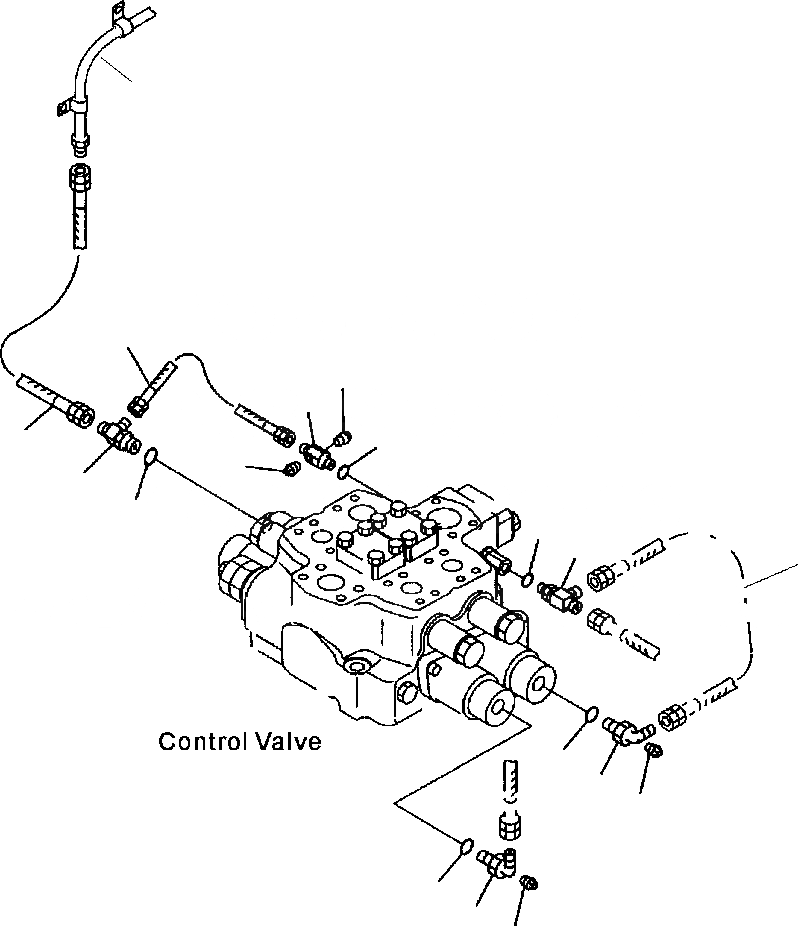 Control Valve