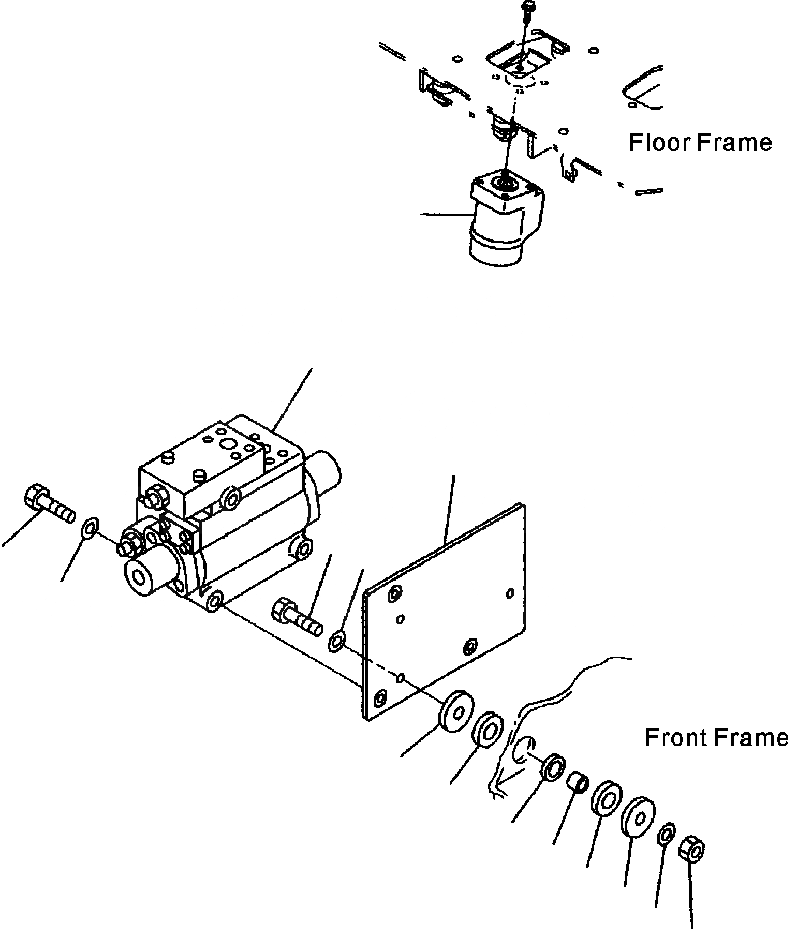 Floor Frame

Front Frame