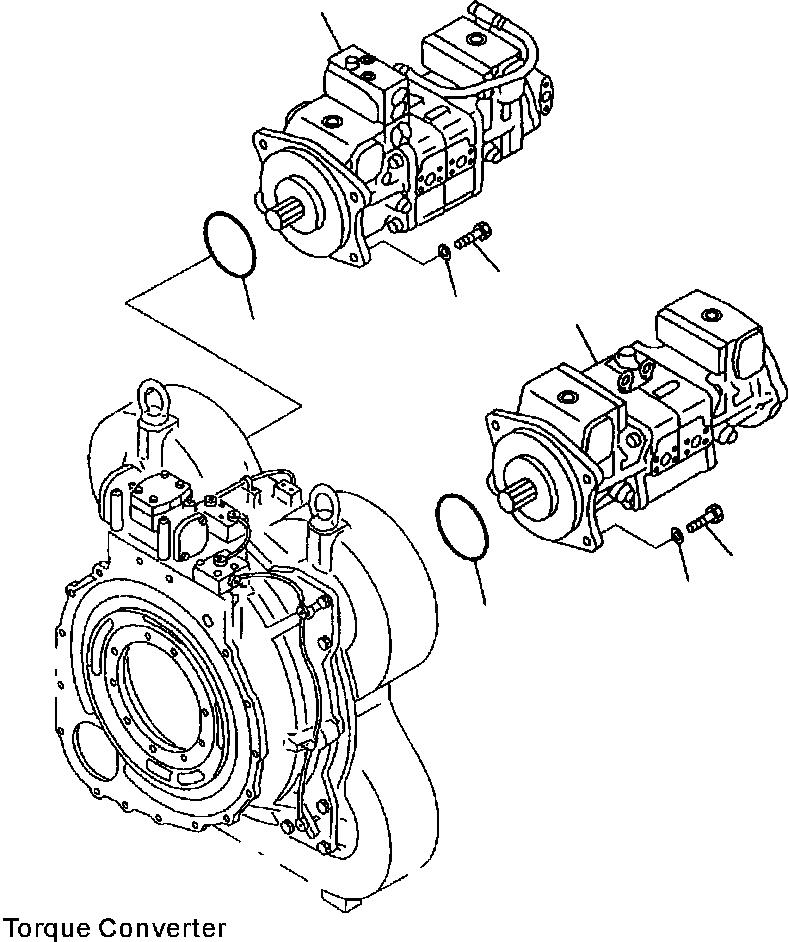 Torque Converter