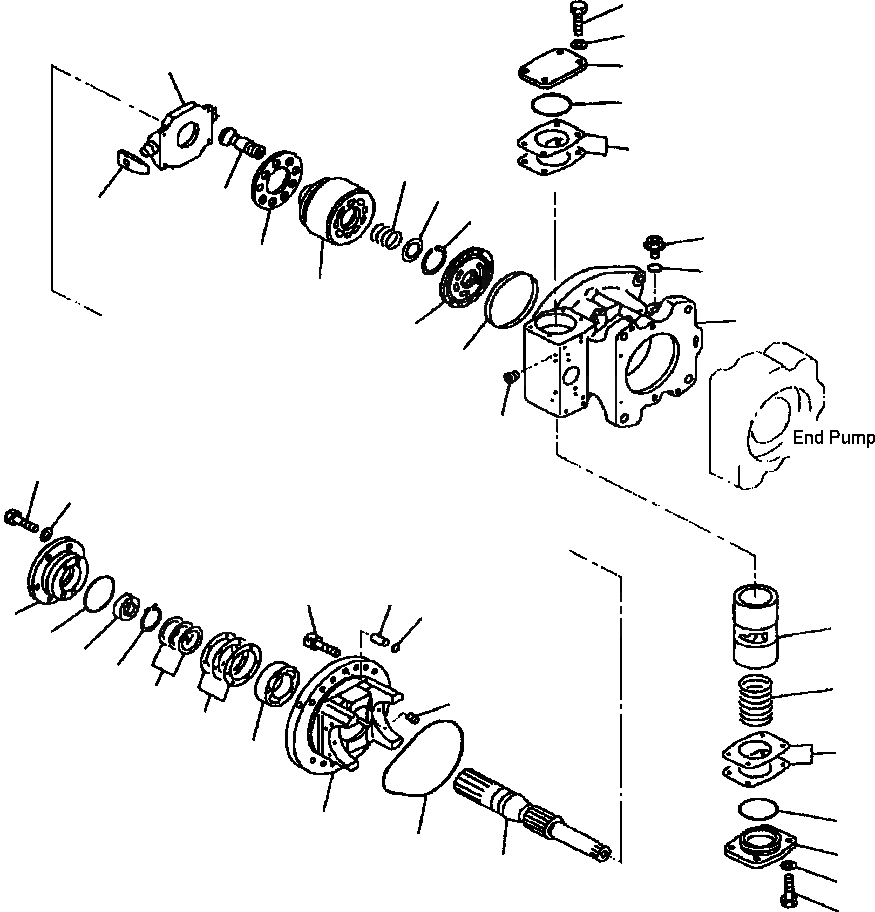 End Pump