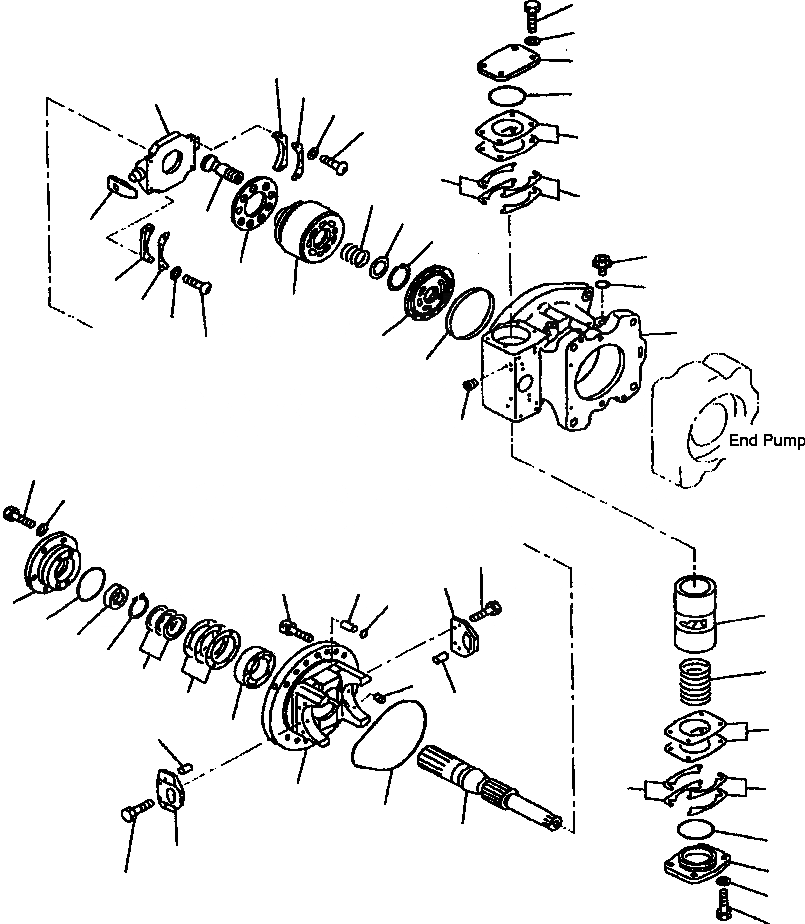 End Pump