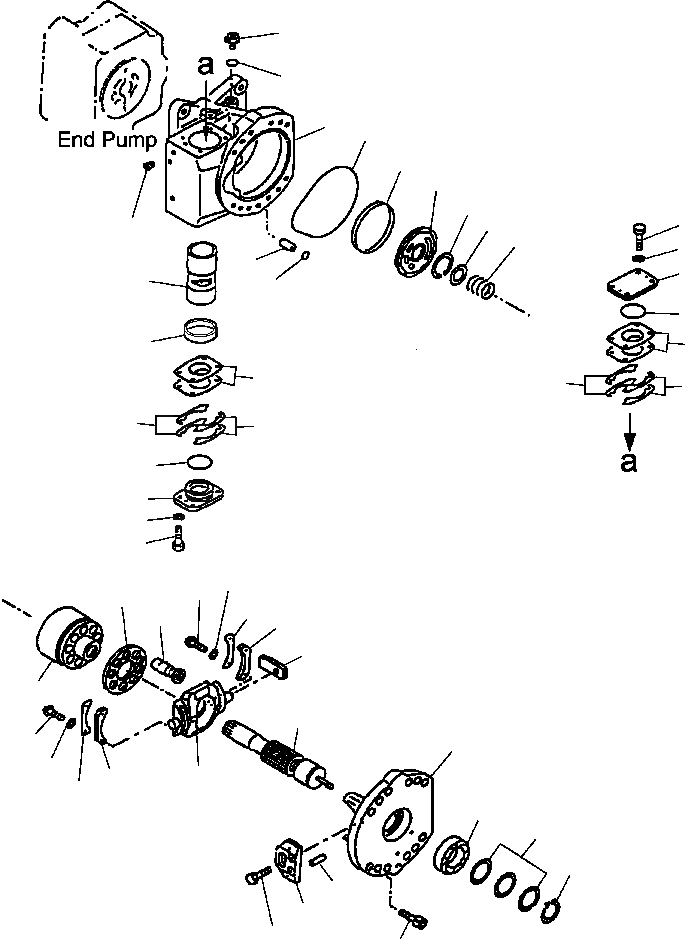 a

End Pump

a