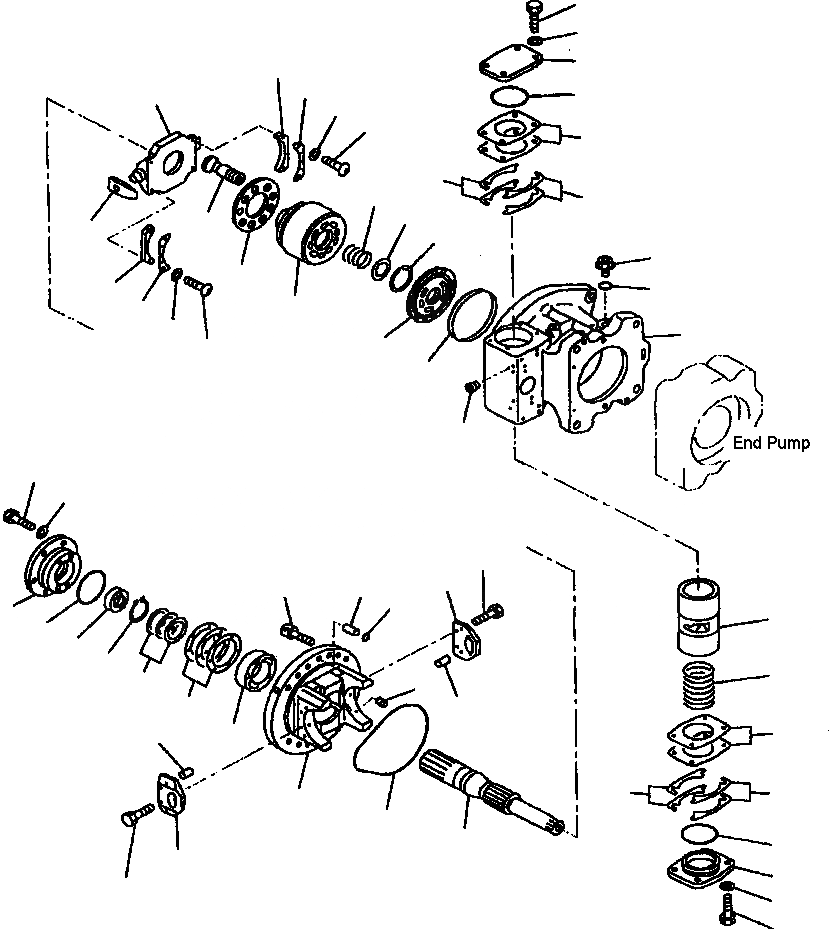 End Pump