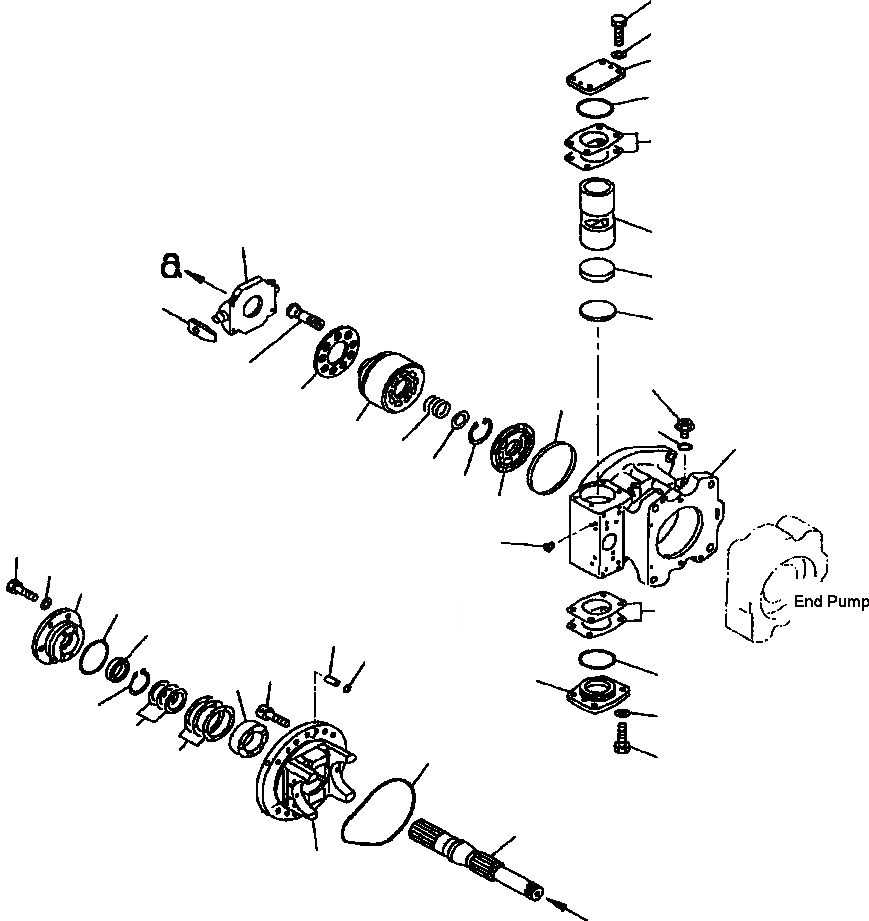 a

End Pump