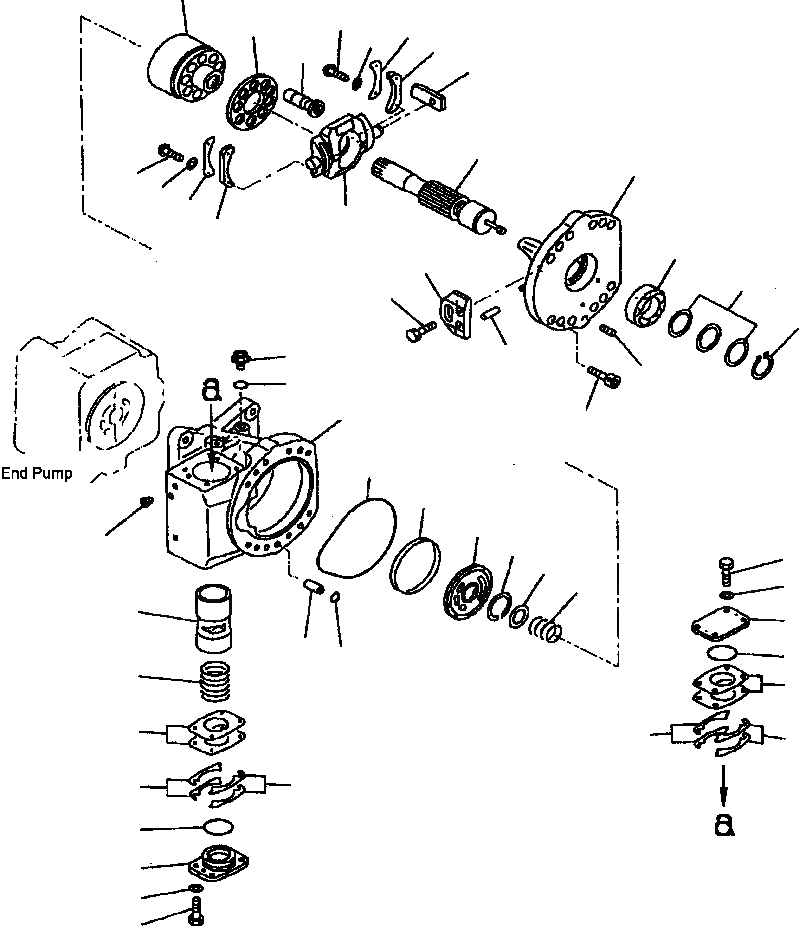 a

End Pump

a