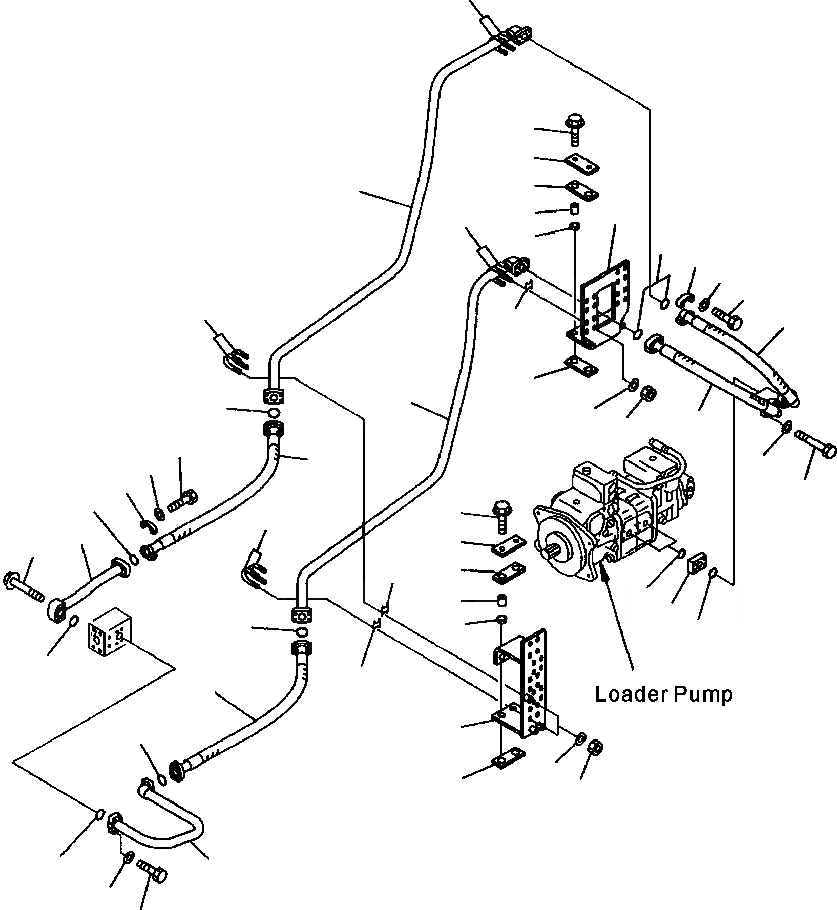 Loader Pump