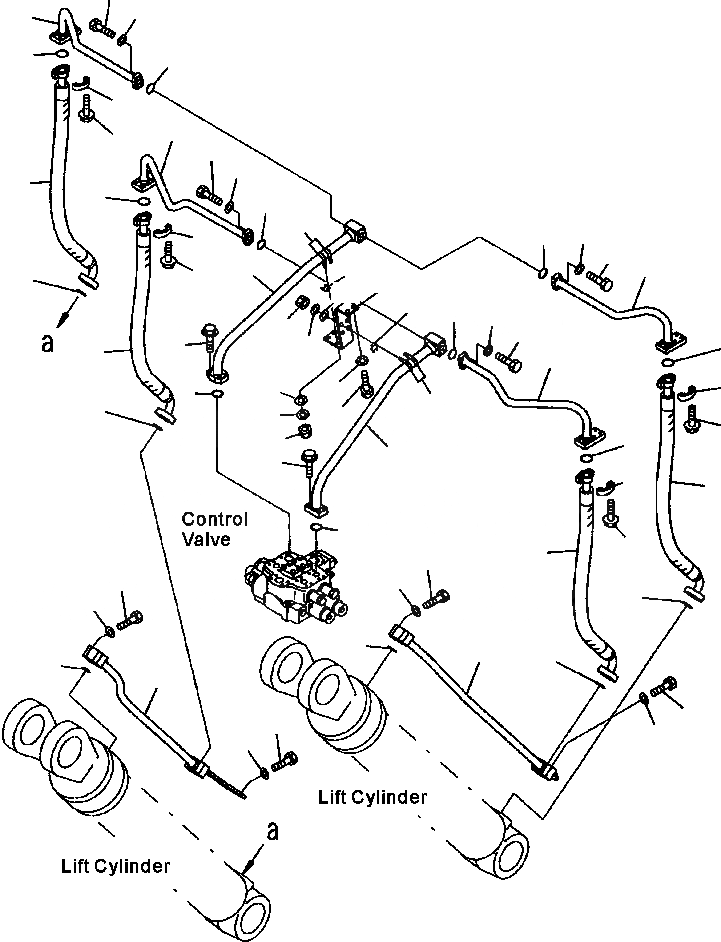 a

Control Valve

Lift Cylinder

a

Lift Cylinder