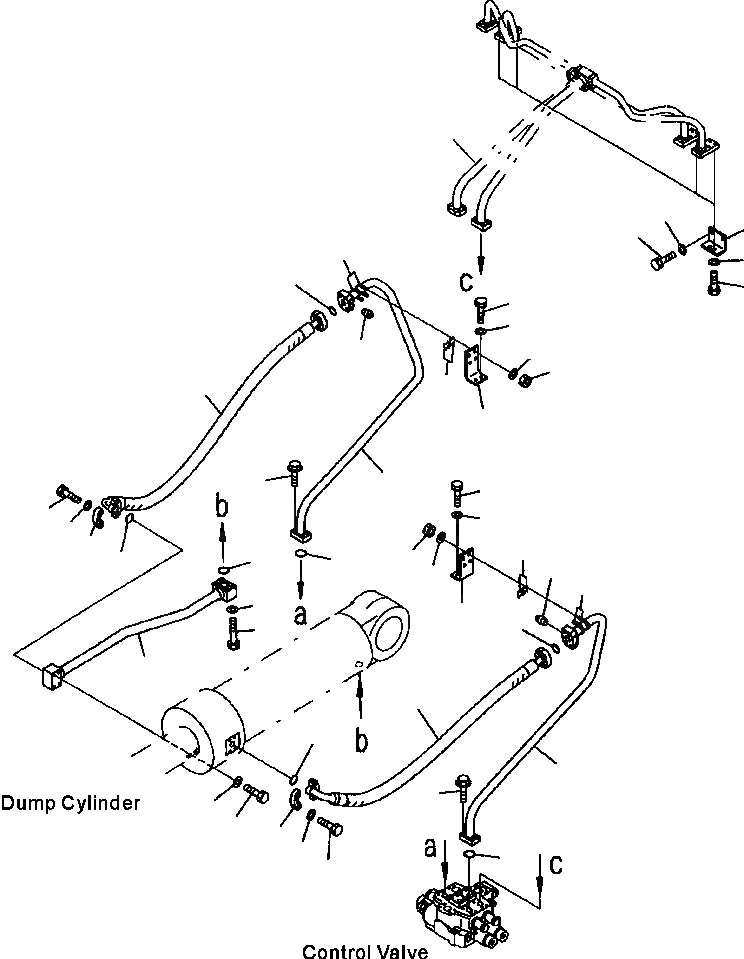 c
b
a
b
Dump Cylinder
a
c
Control Valve