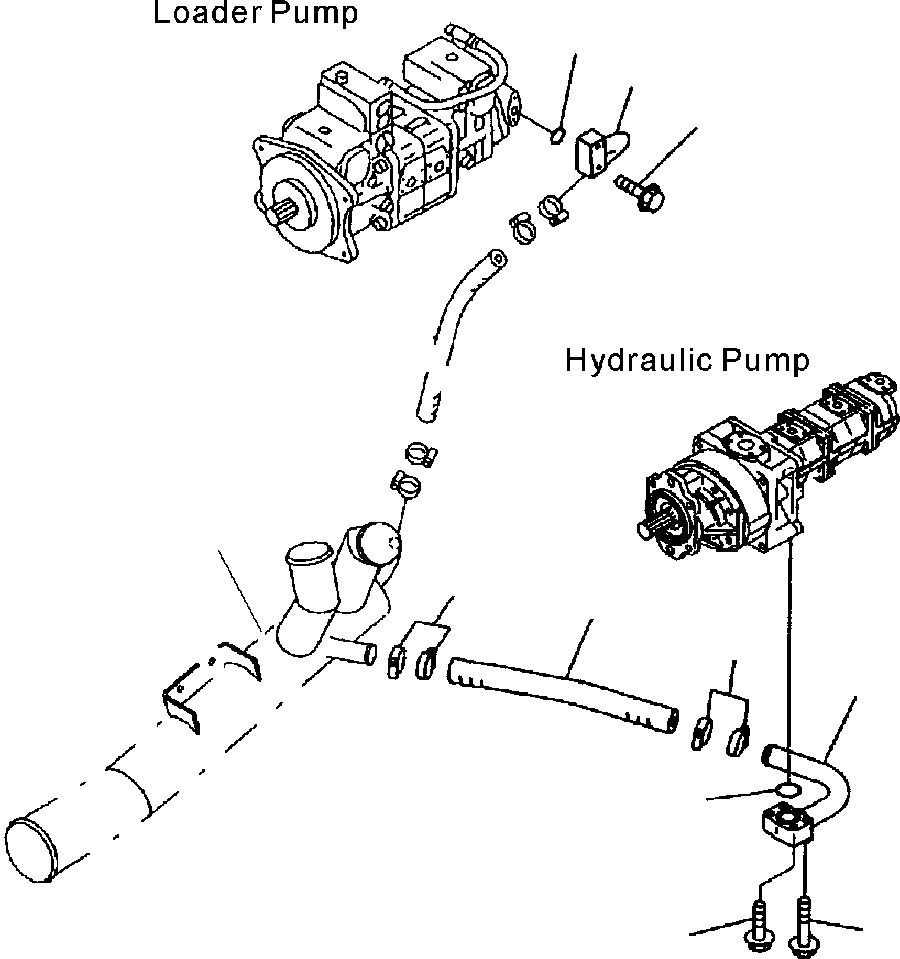 Loader Pump

Hydraulic Pump