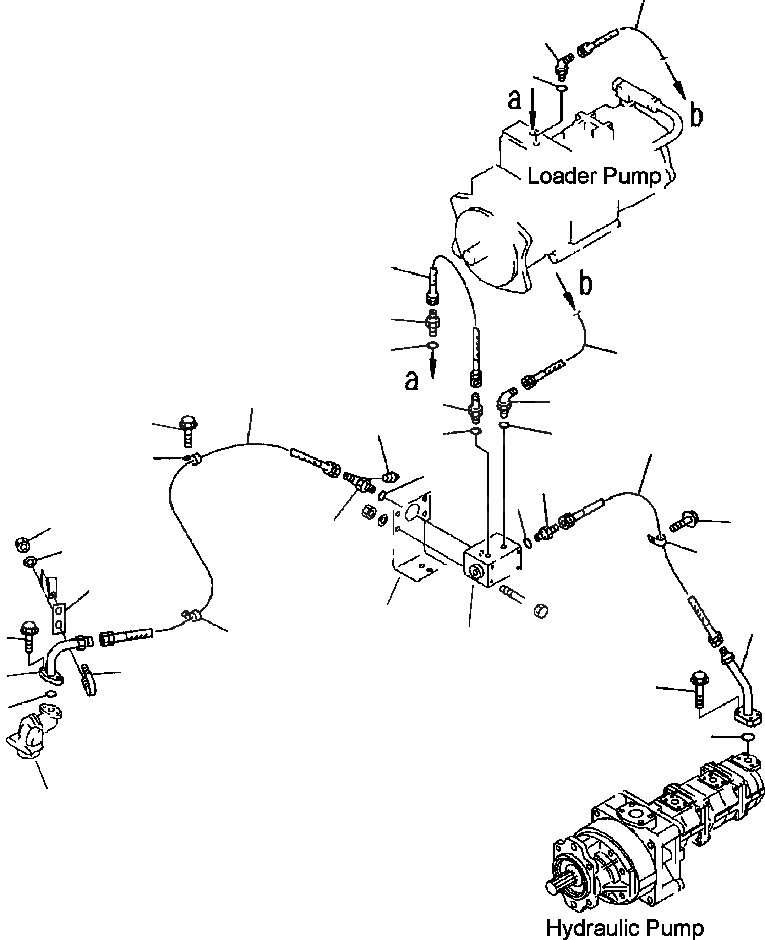 a
b
Loader Pump
b
a
Hydraulic Pump