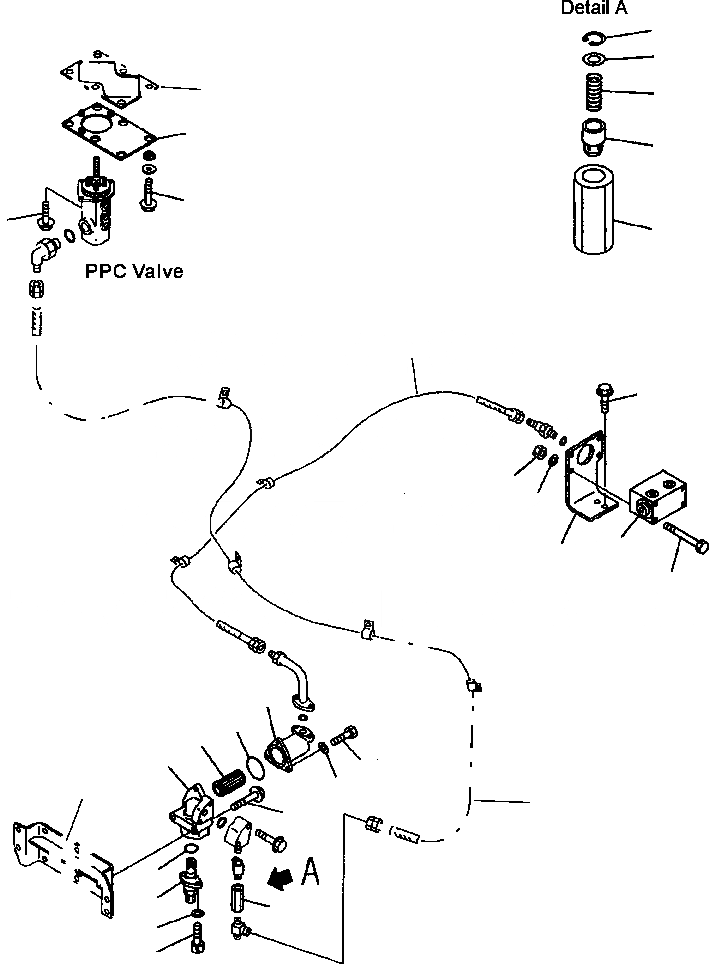 Detail A

PPC Valve

A