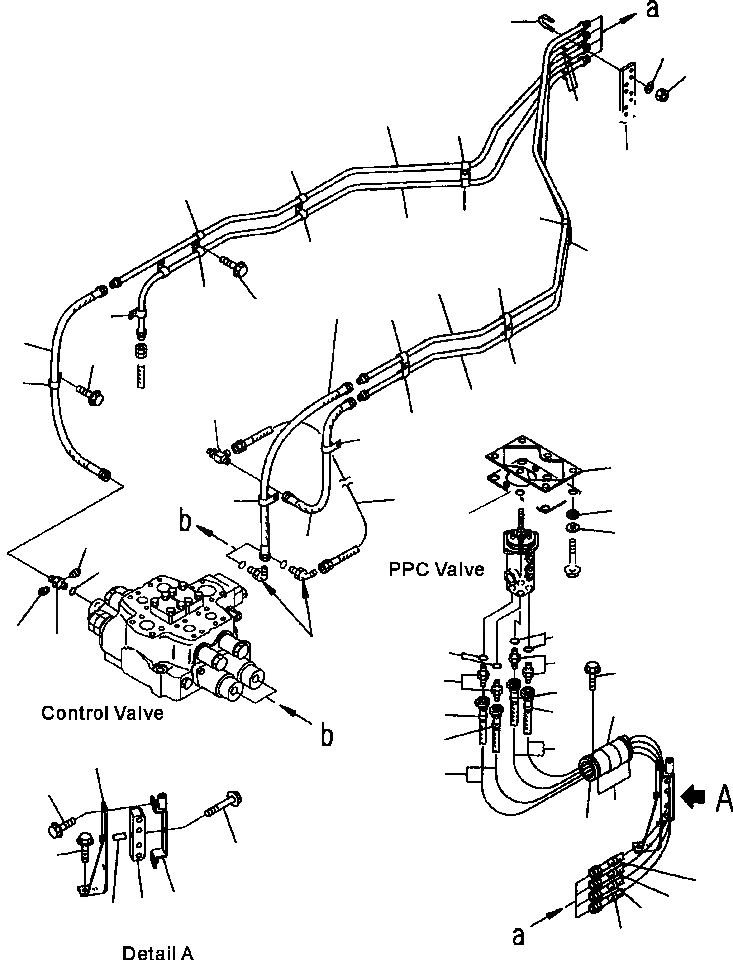 a

b

PPC Valve

Control Valve

b

A

a

Detail A