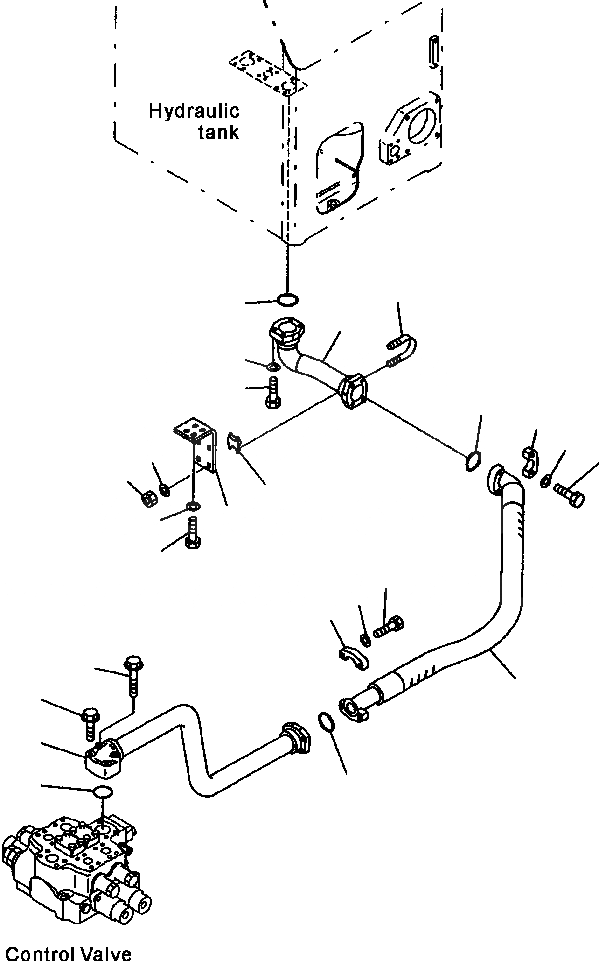 Hydraulic tank

Control Valve