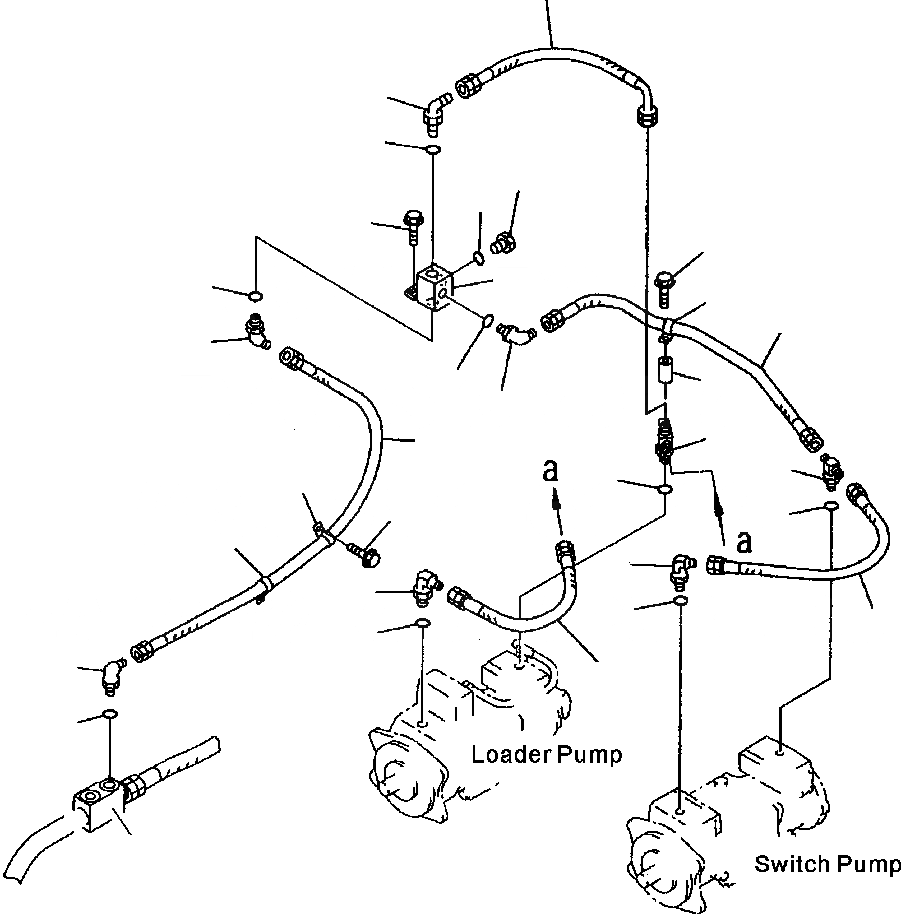 a

a

Loader Pump

Switch Pump