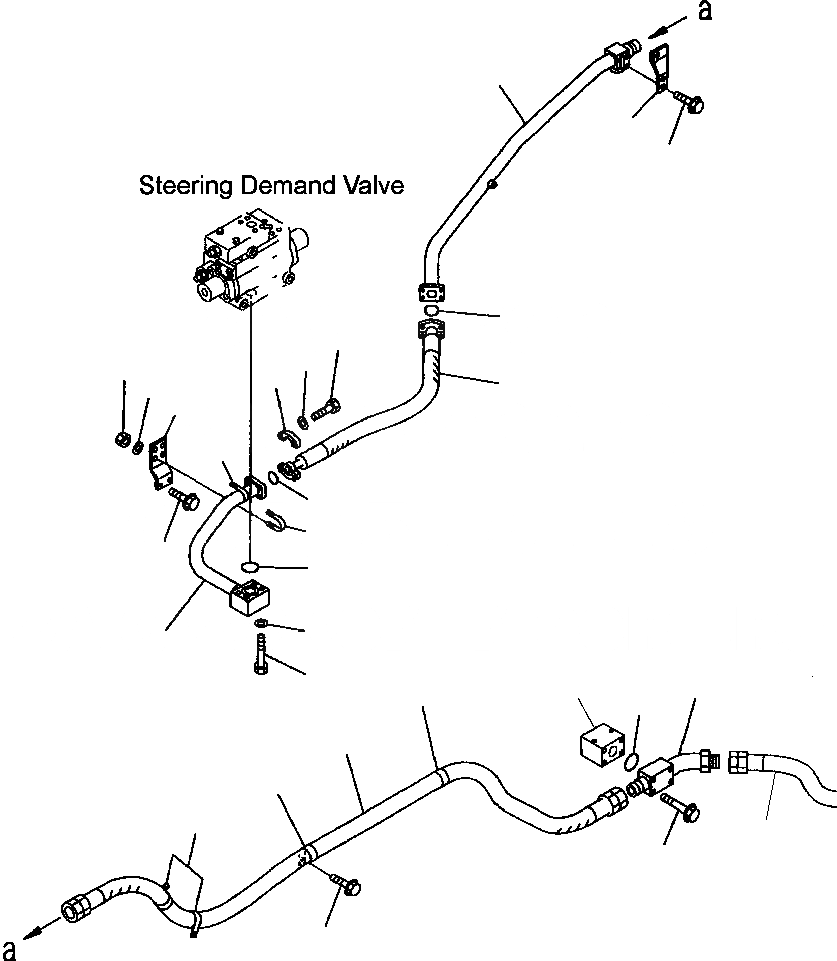 a

Steering Demand Valve

a