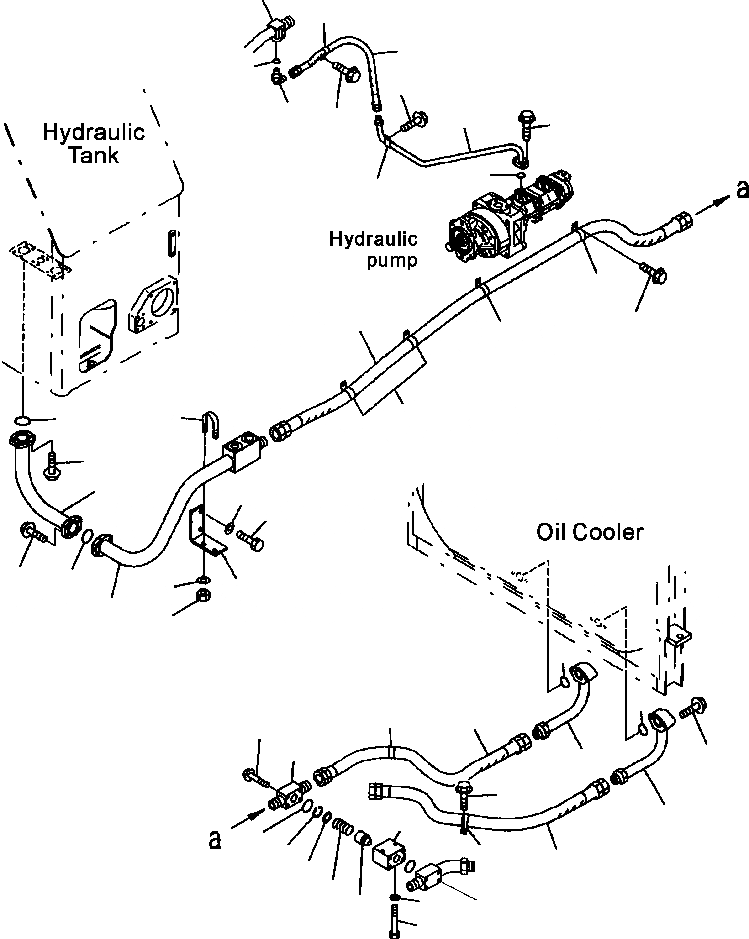 Hydraulic Tank

Hydraulic pump

a

Oil Cooler

a