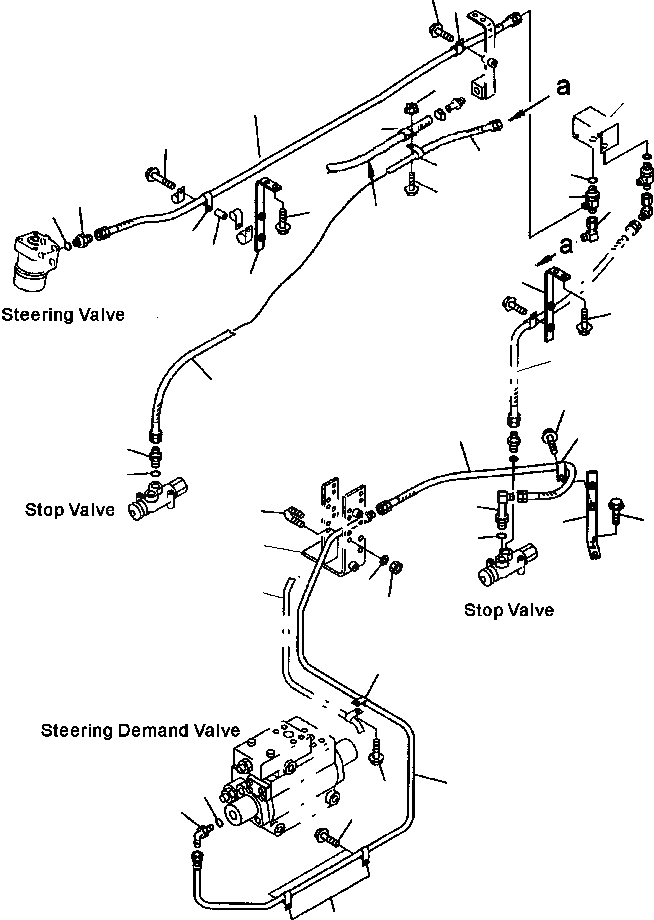 a

a

Steering Valve

Stop Valve

Stop Valve

Steering Demand Valve