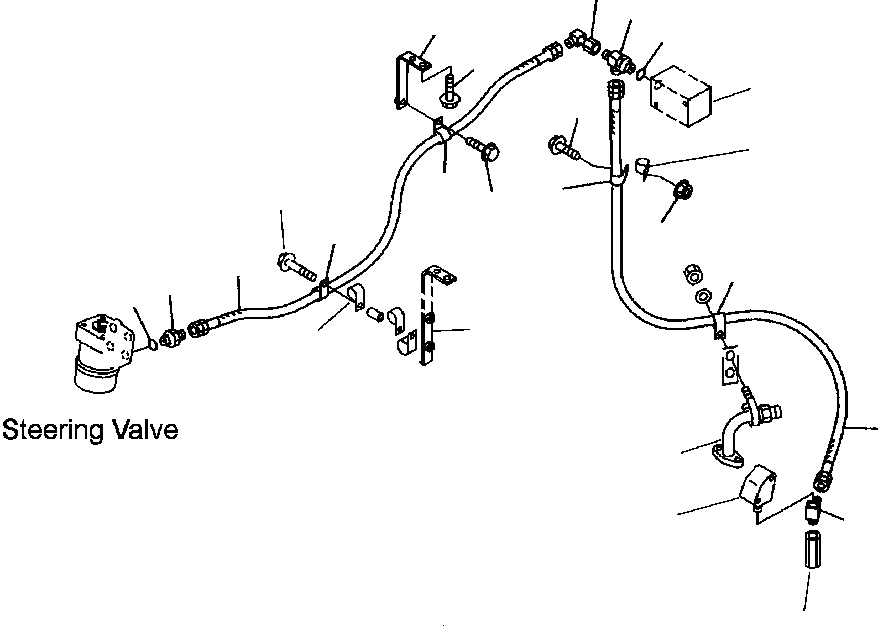 Steering Valve