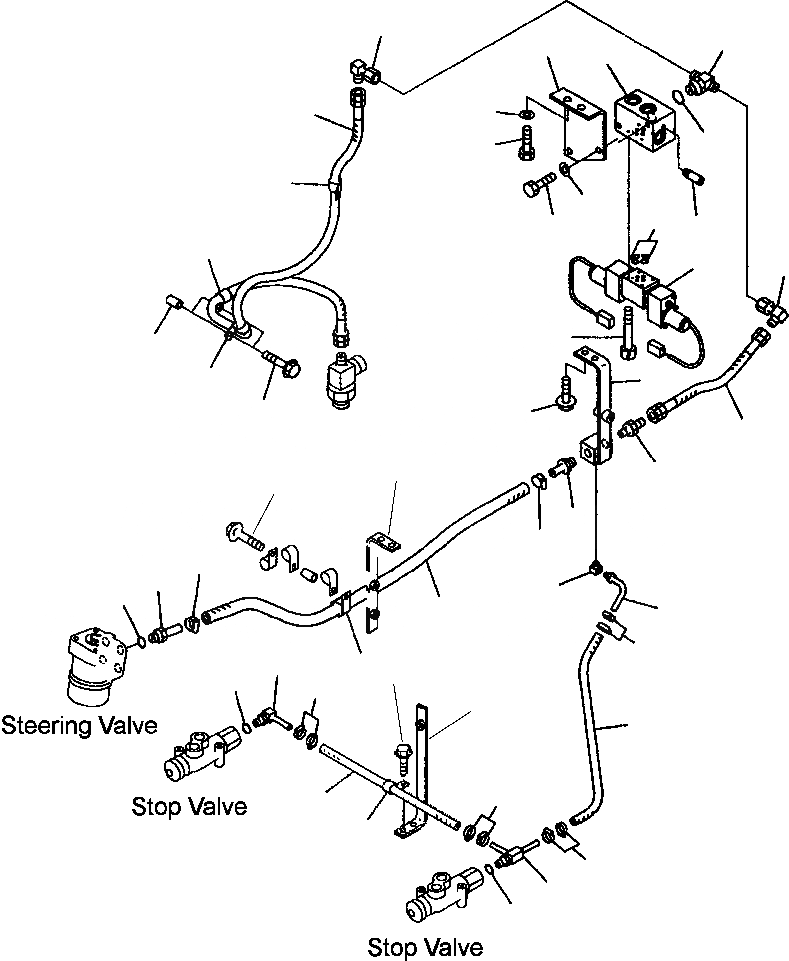 Steering Valve

Stop Valve

Stop Valve