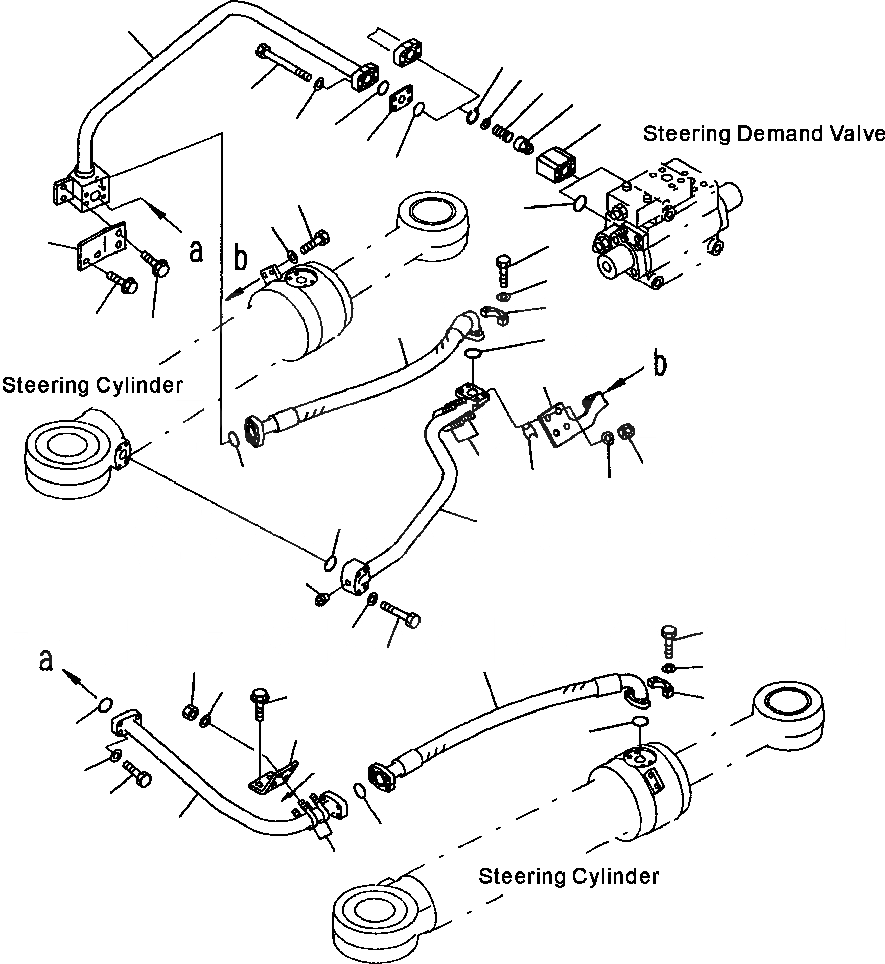 Steering Demand Valve

a

b

Steering Cylinder

b

a

Steering Cylinder