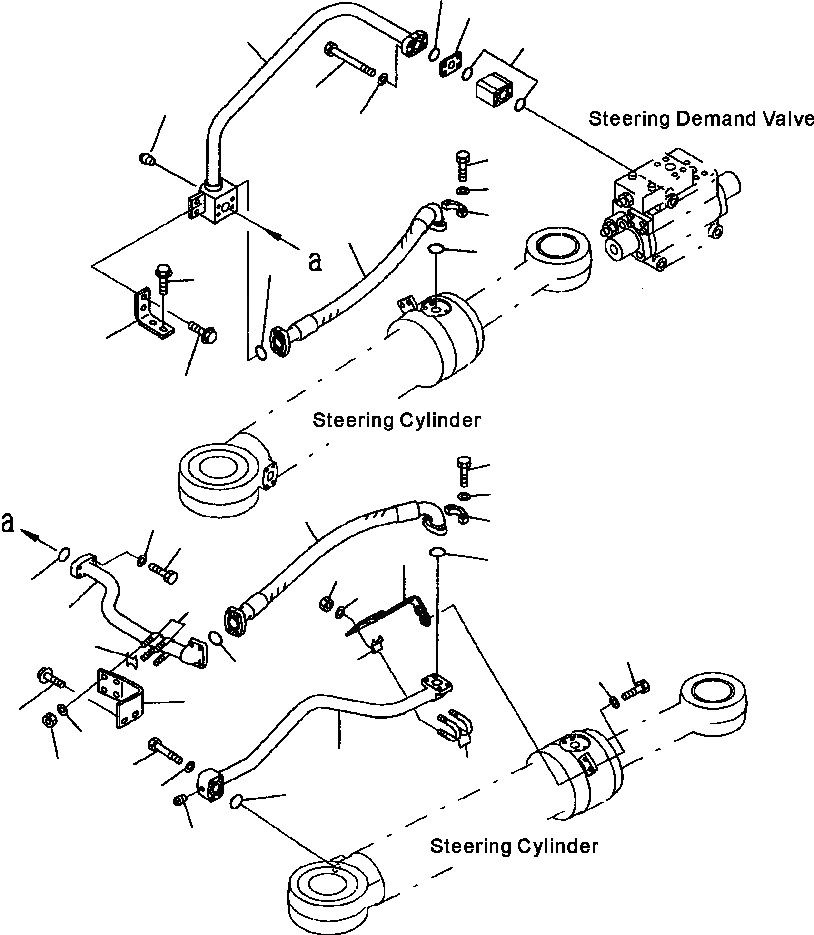 Steering Demand Valve

a

Steering Cylinder

a

Steering Cylinder