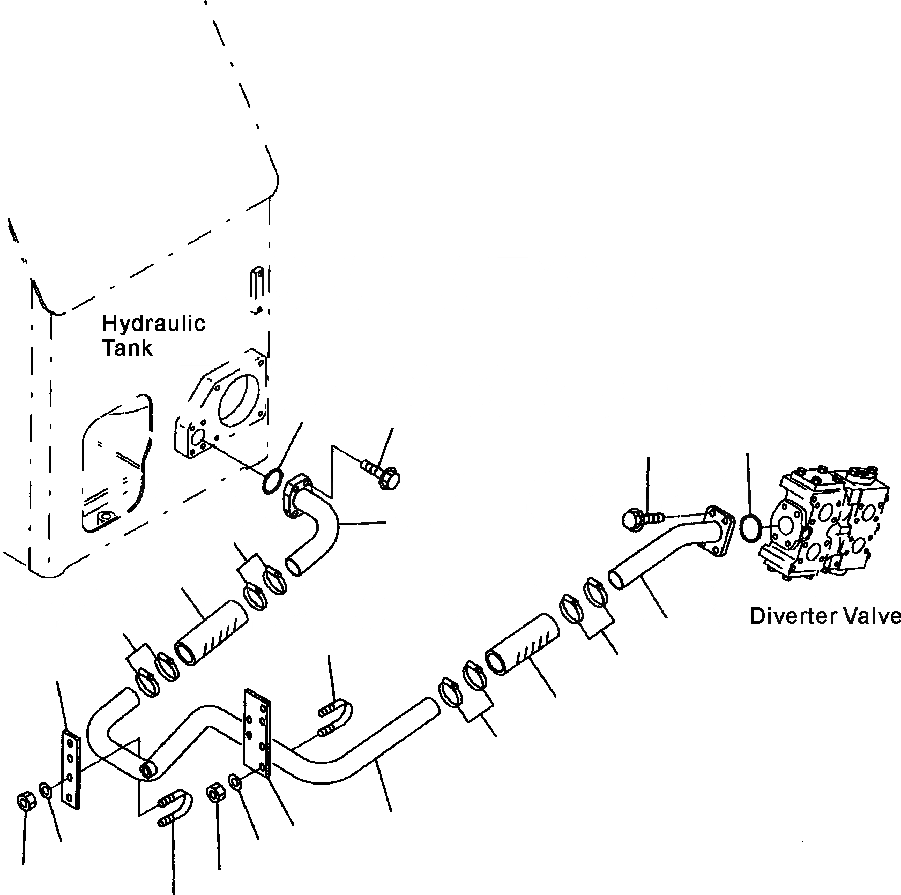 Hydraulic Tank

Diverter Valve