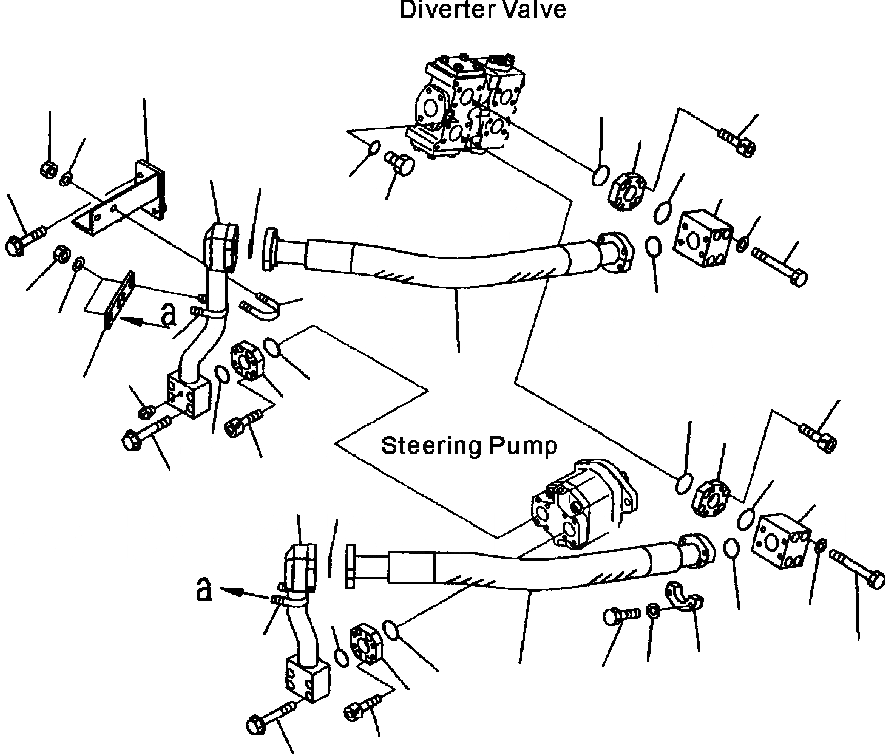 Diverter Valve

a

Steering Pump

a