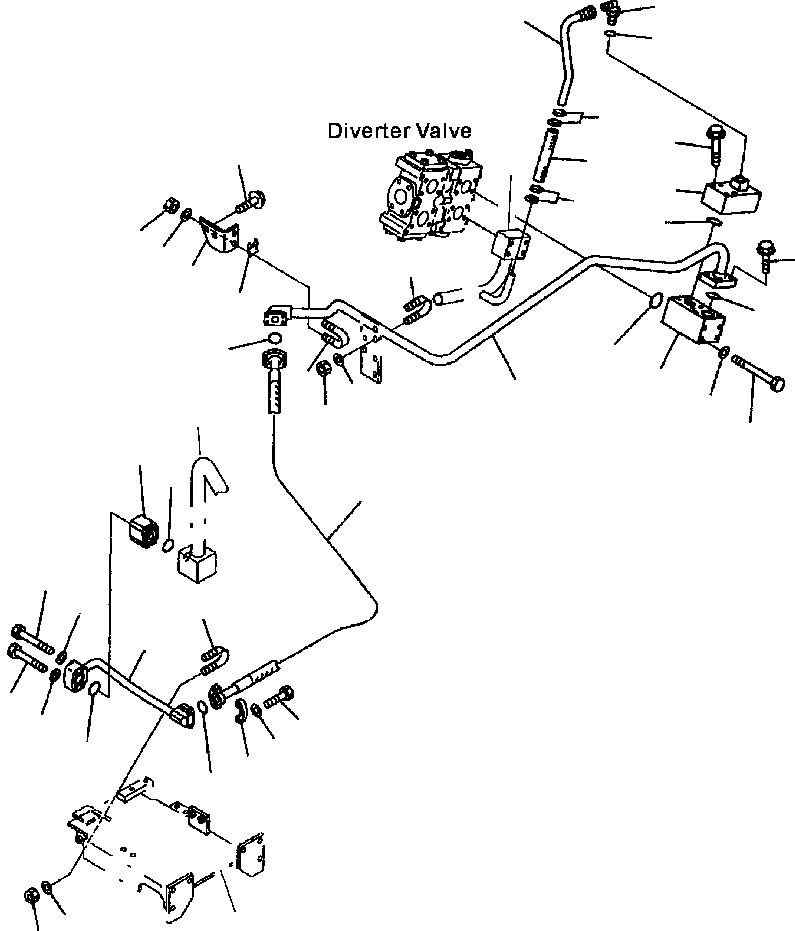 Diverter Valve