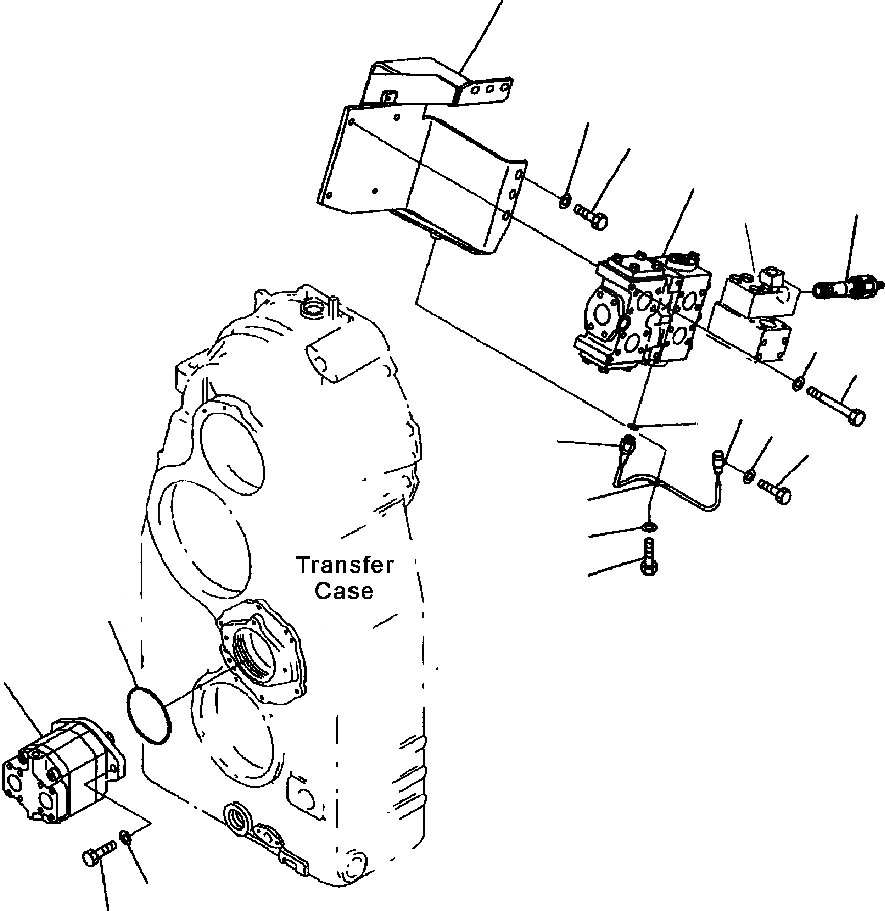 Transfer Case