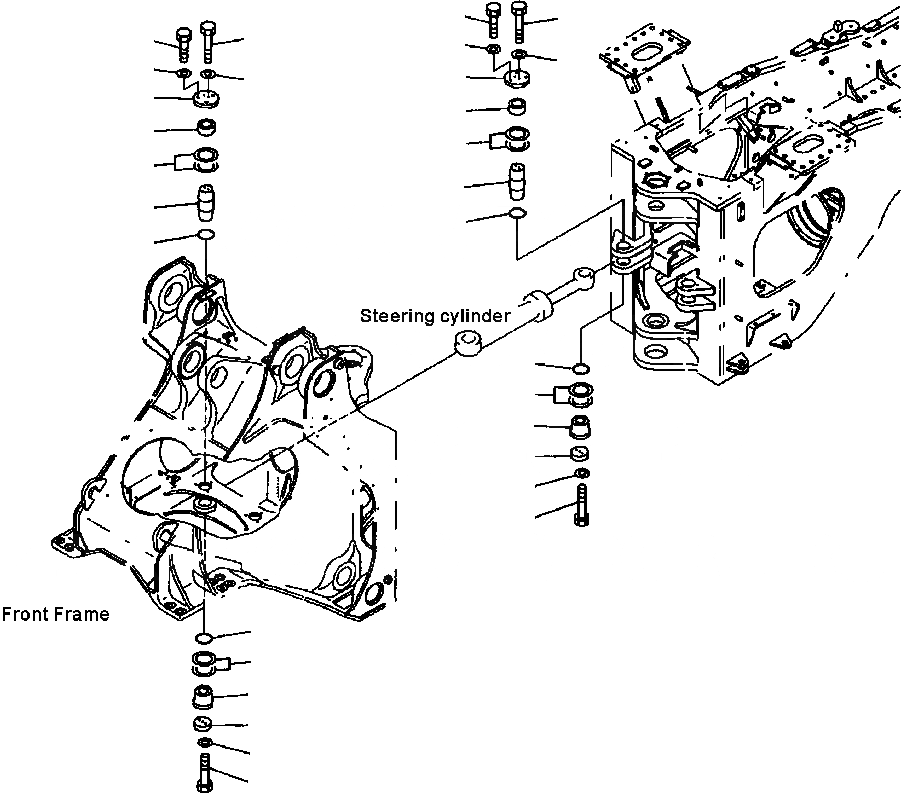 Steering cylinder

Front Frame