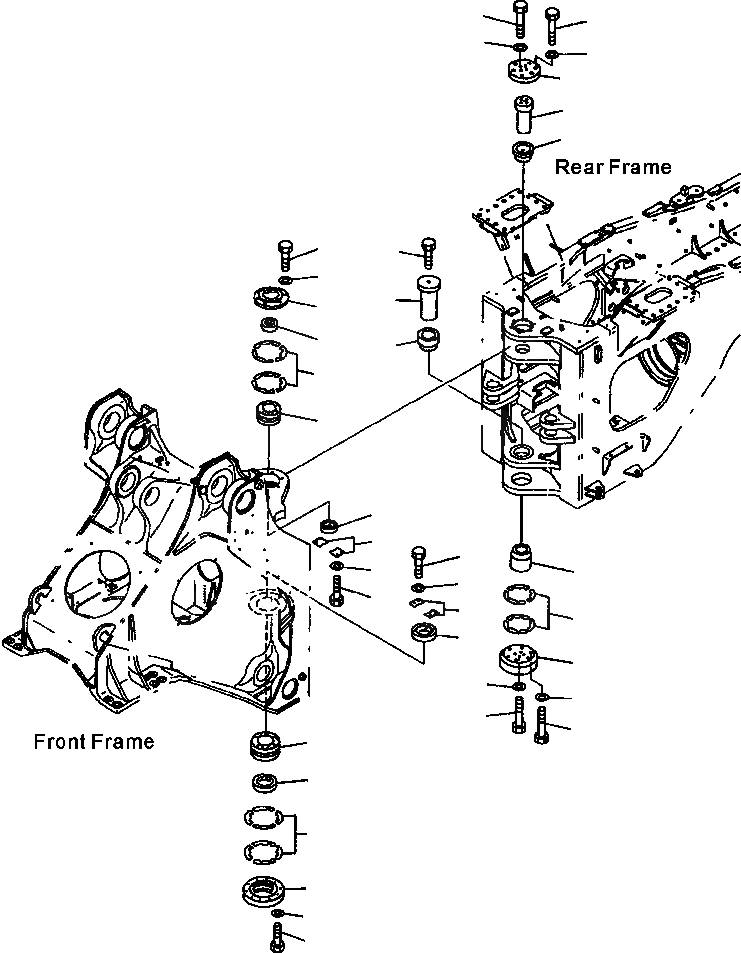 Rear Frame

Front Frame