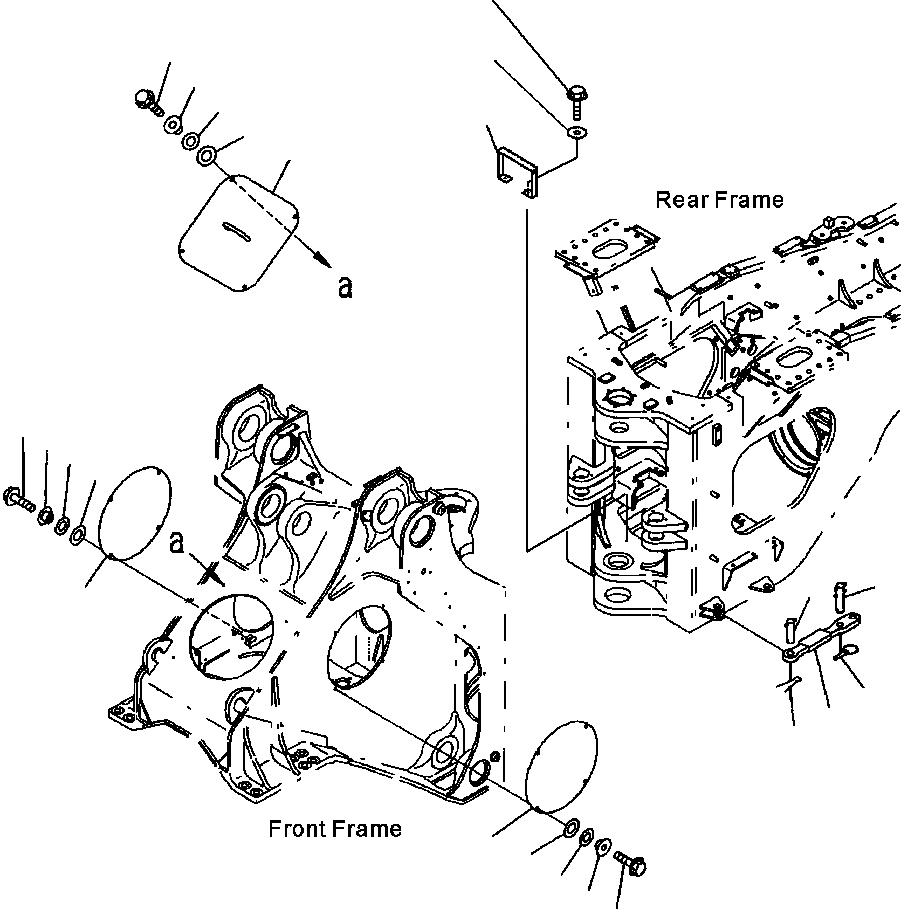 a

Rear Frame

a

Front Frame