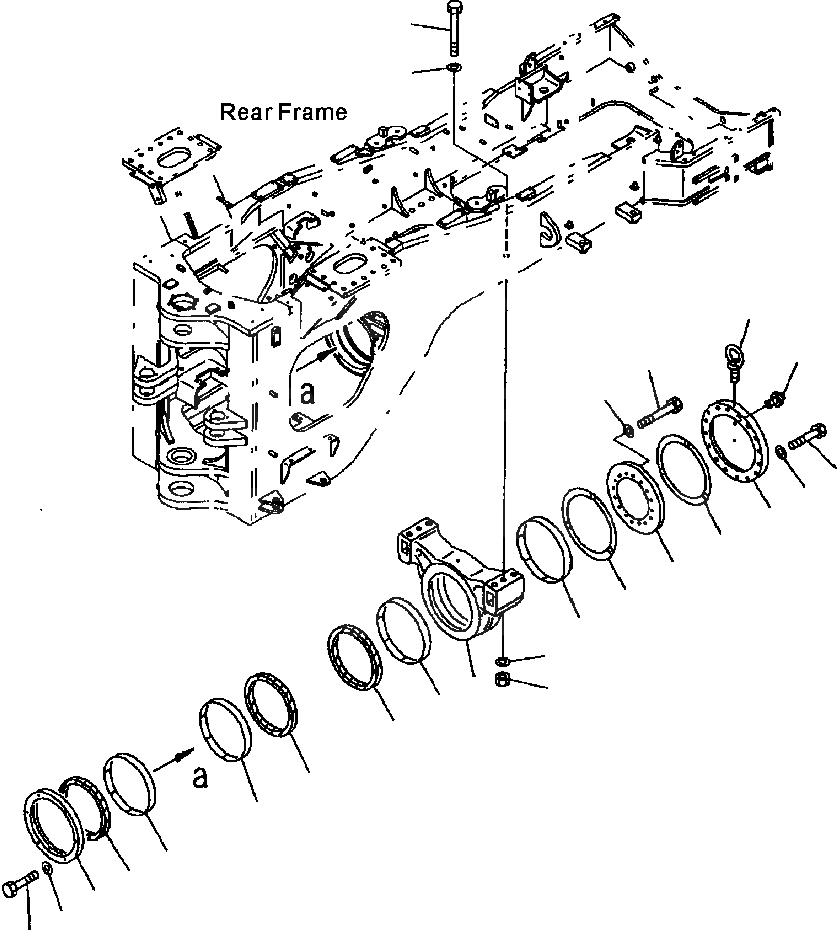 Rear Frame

a

a