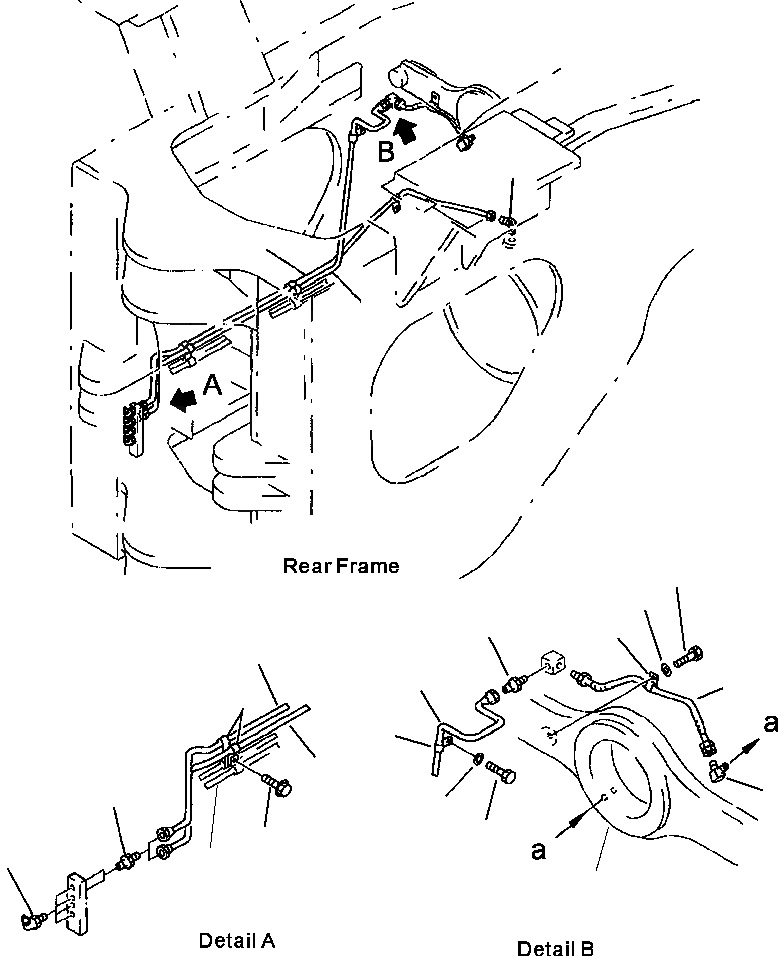 B

A

Rear Frame

a

a

Detail A

Detail B